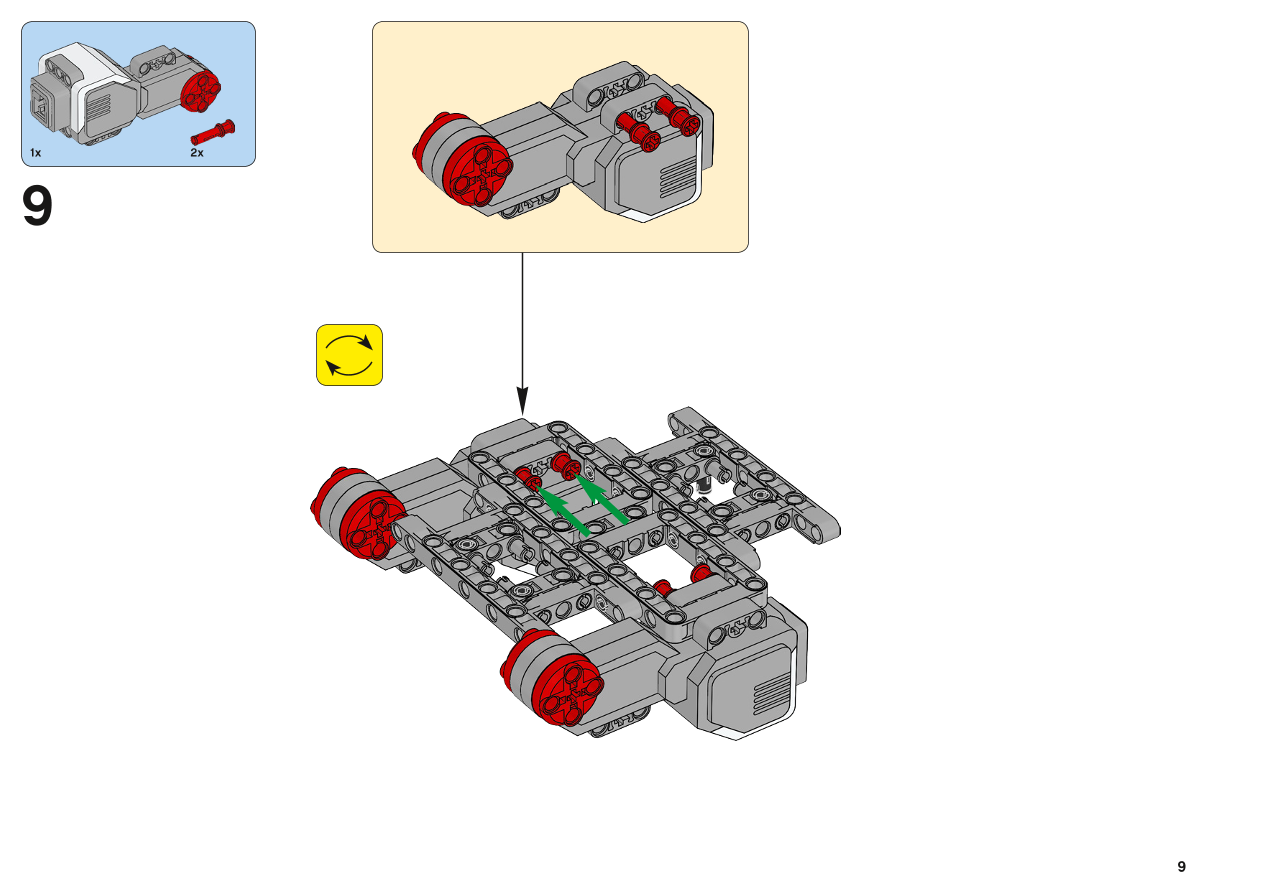 1x
2x

9

9