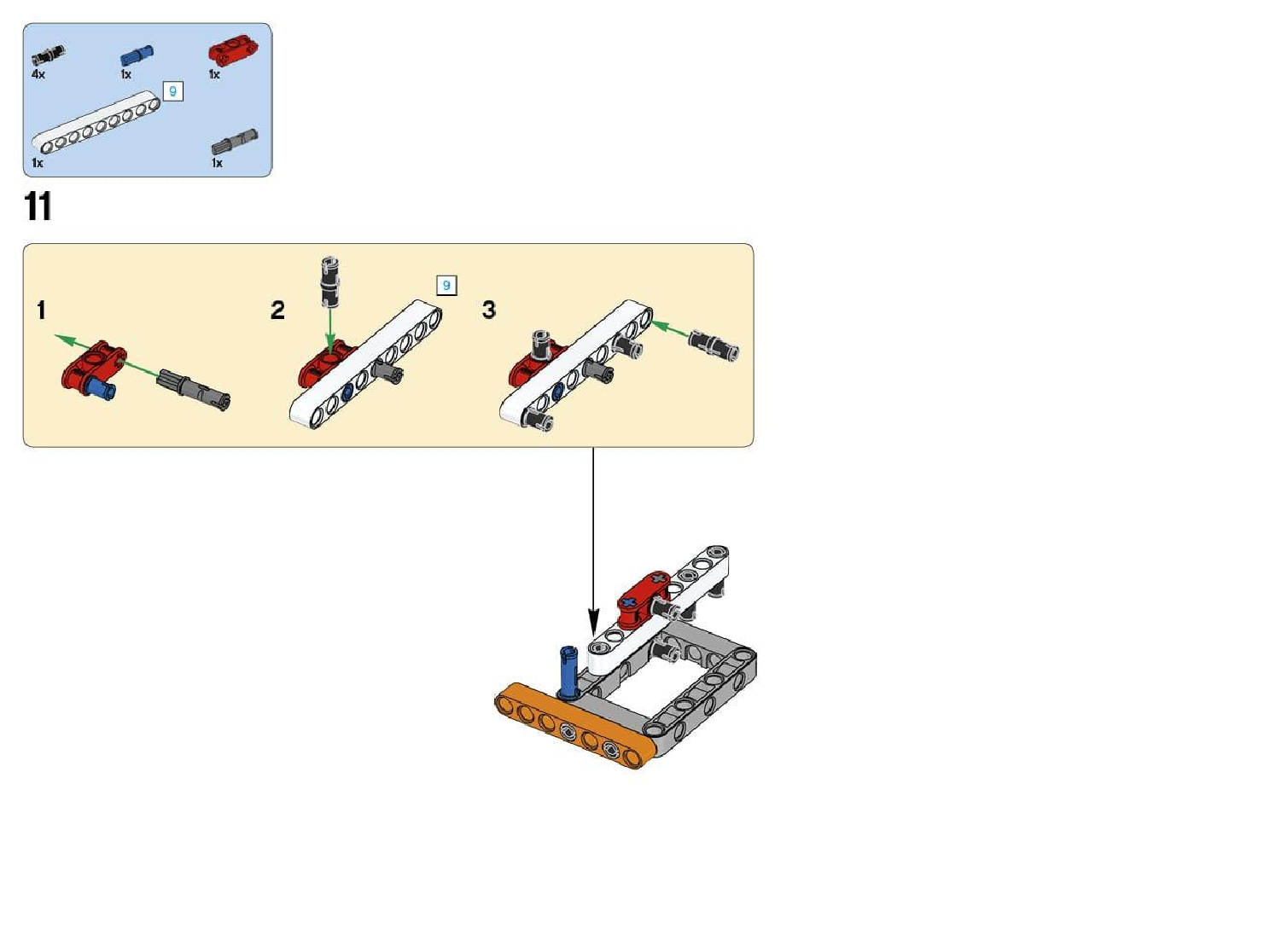 4x
1x
1x
9
1x
1x

11

1
2
9
3