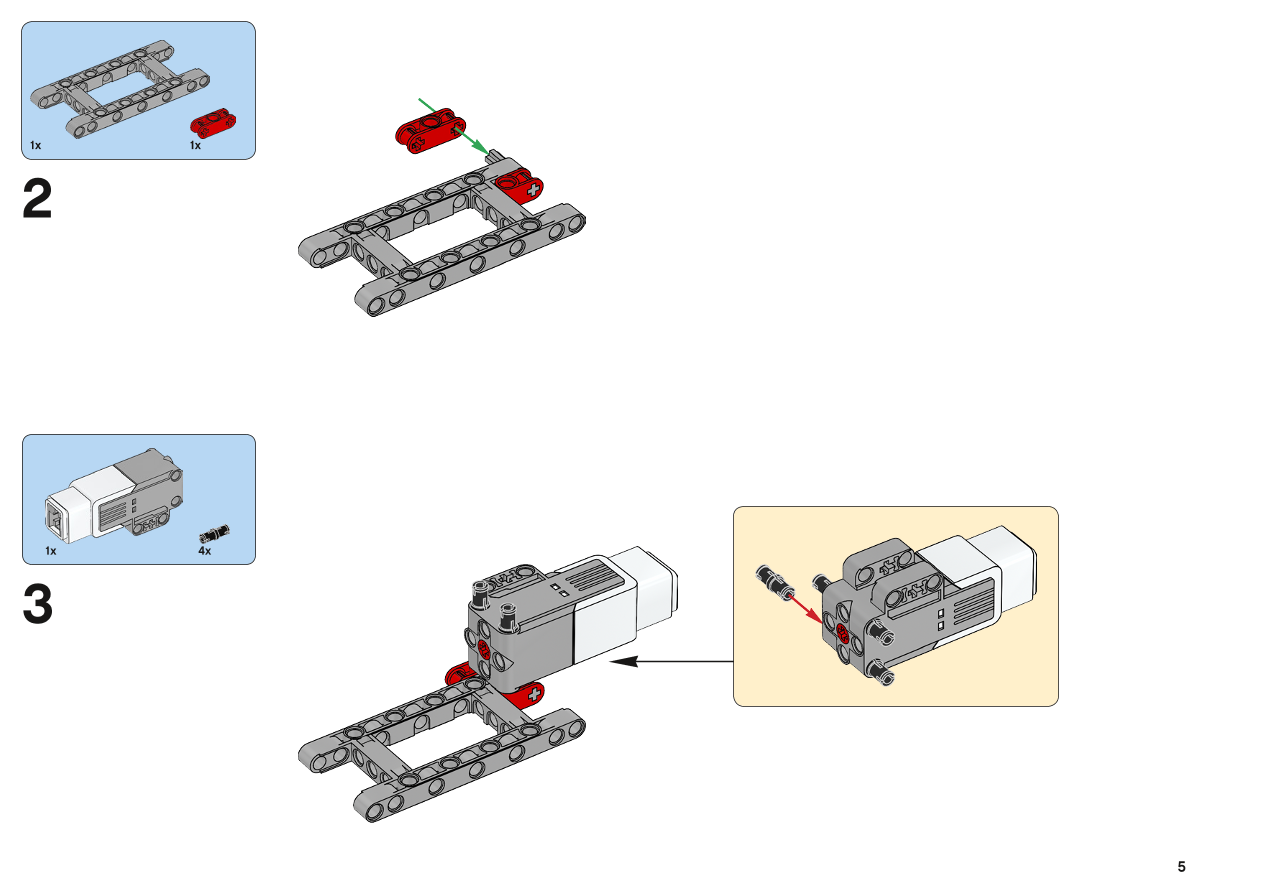 1x

1x

2

1x

4x

3

5