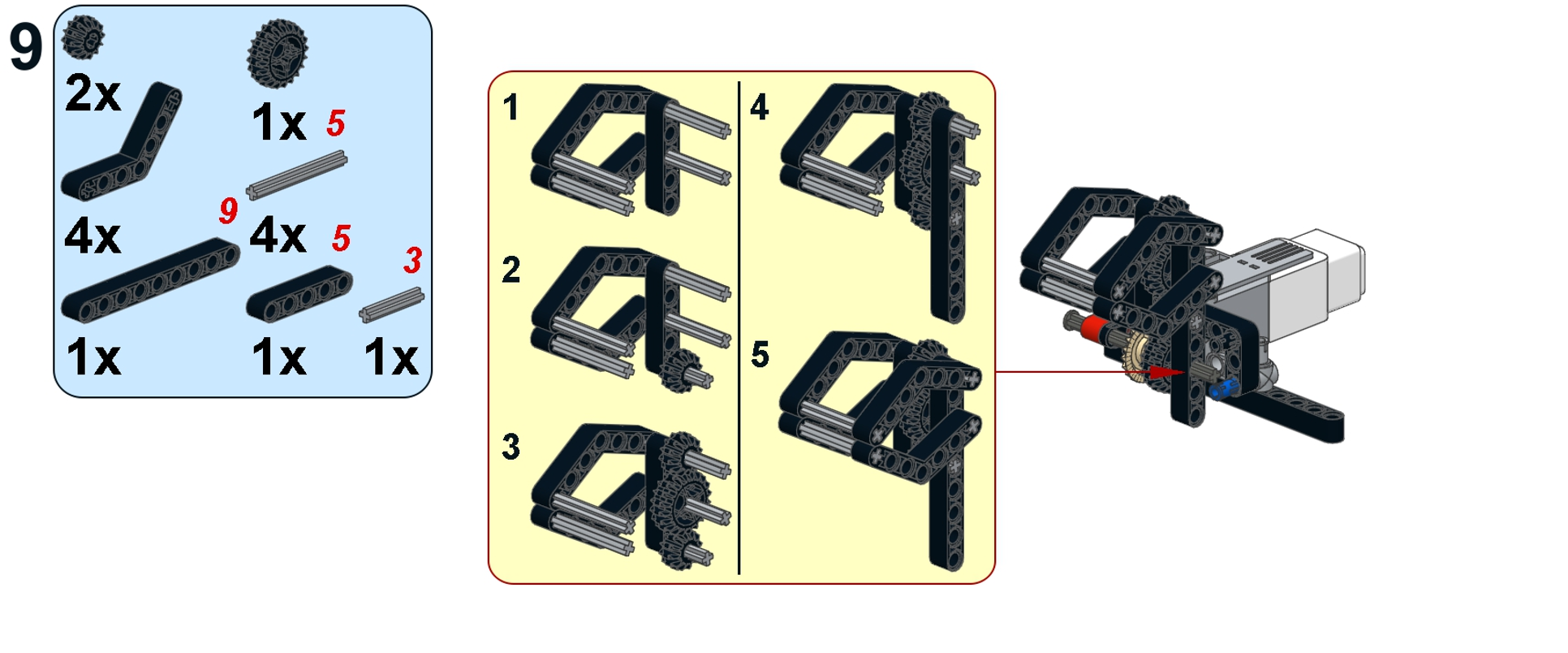 9

2x

1x 5

4x 9 4x 5 3

1x 1x 1x

1

2

3

4

5