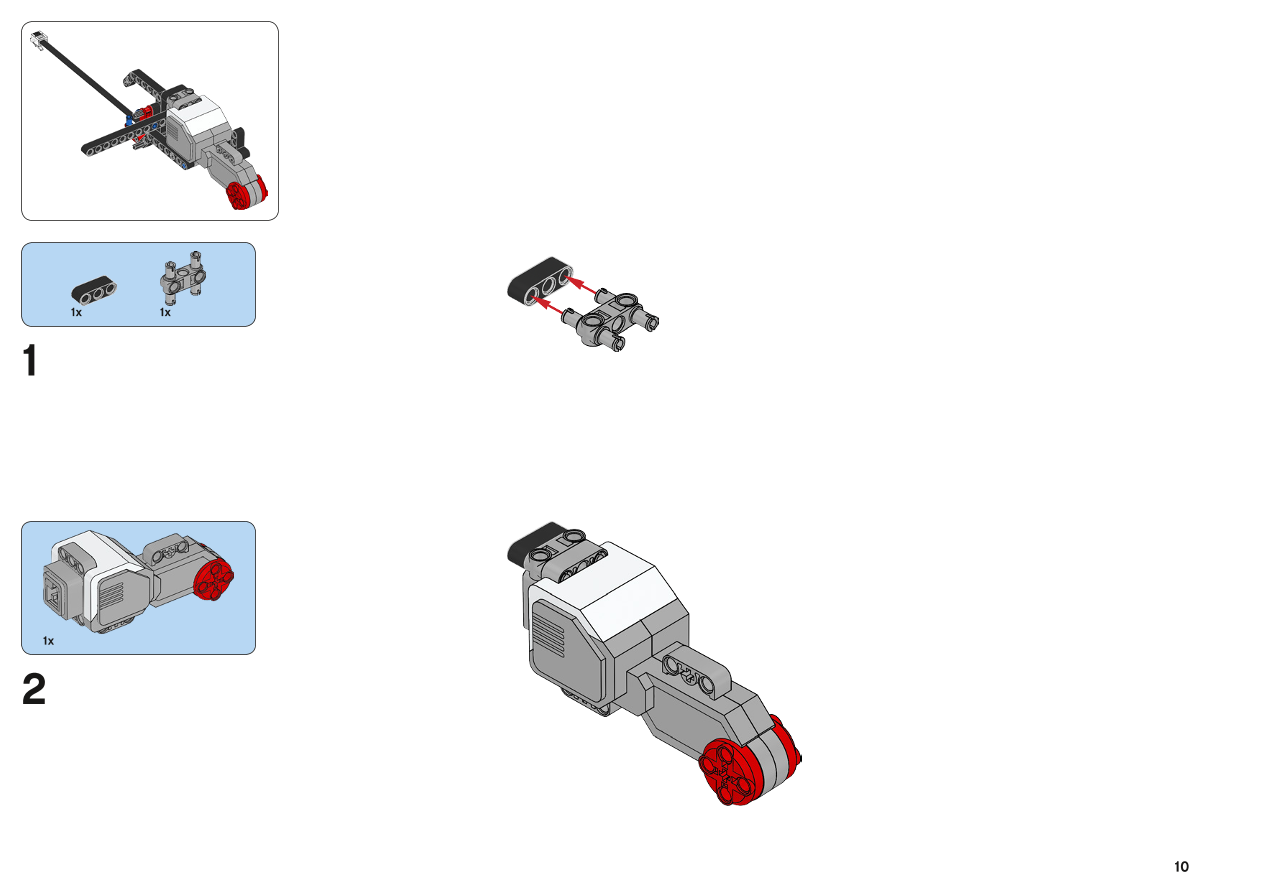 1x 1x

1

1x

2

10