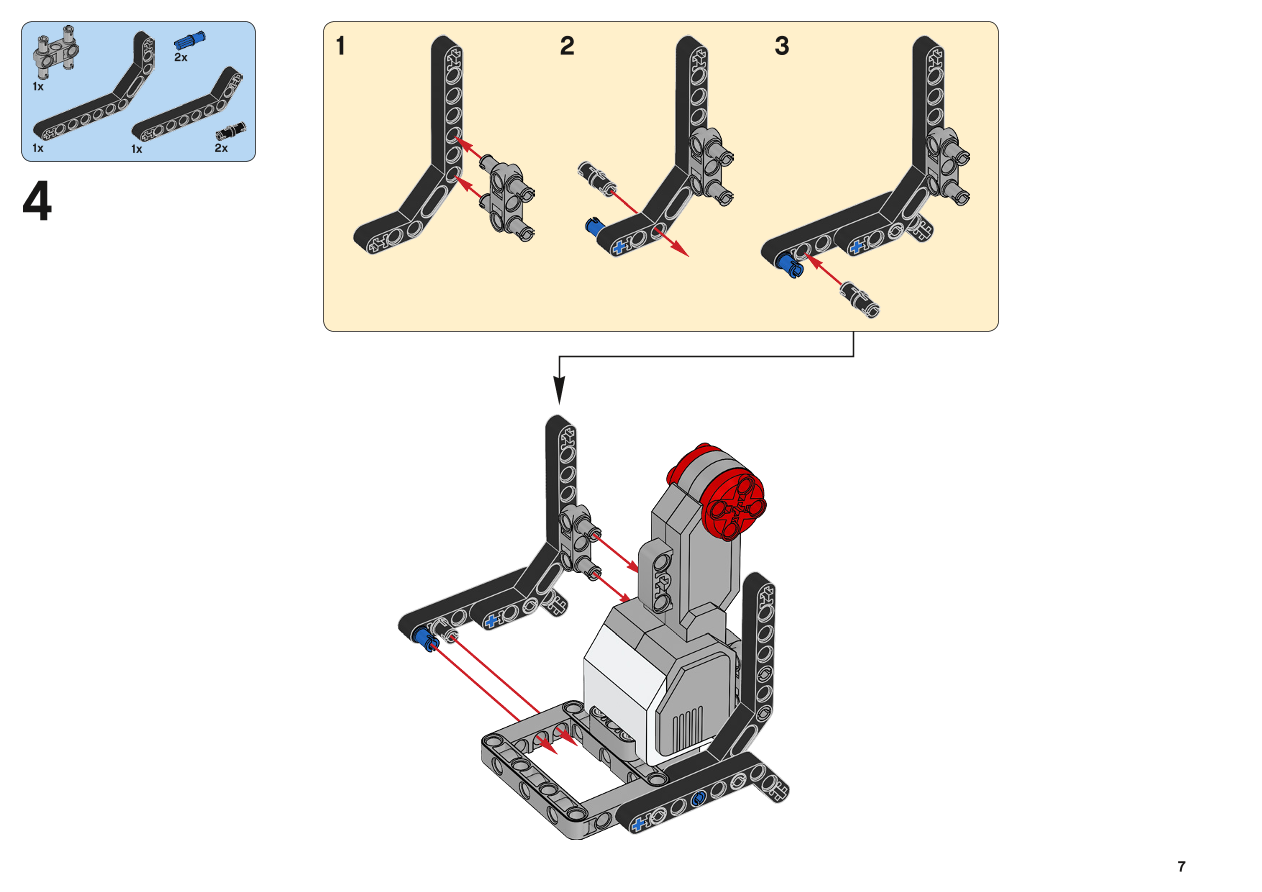 1x
2x
1x
1x
2x

4

1
2
3

7