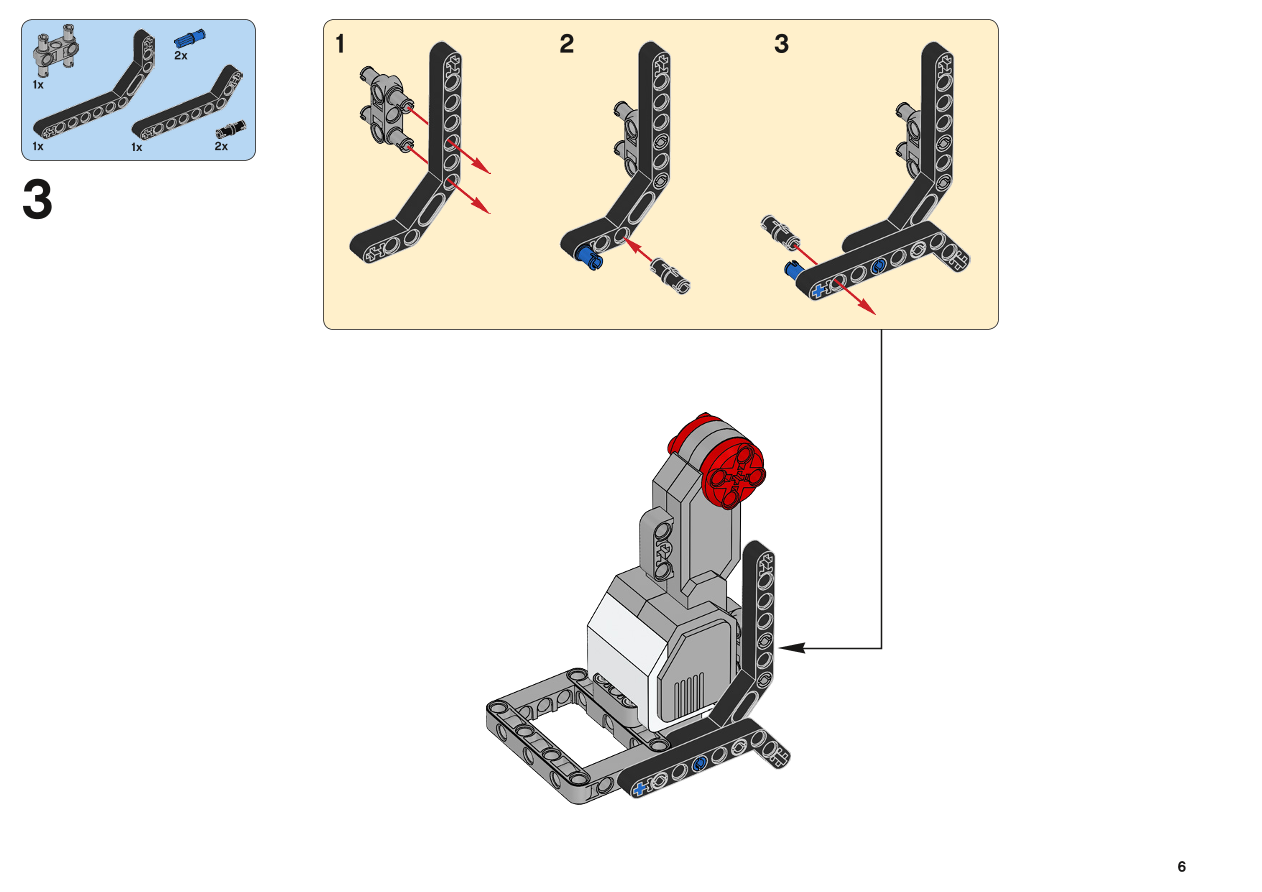 1x
2x
1x
1x
2x

3

1
2
3

6