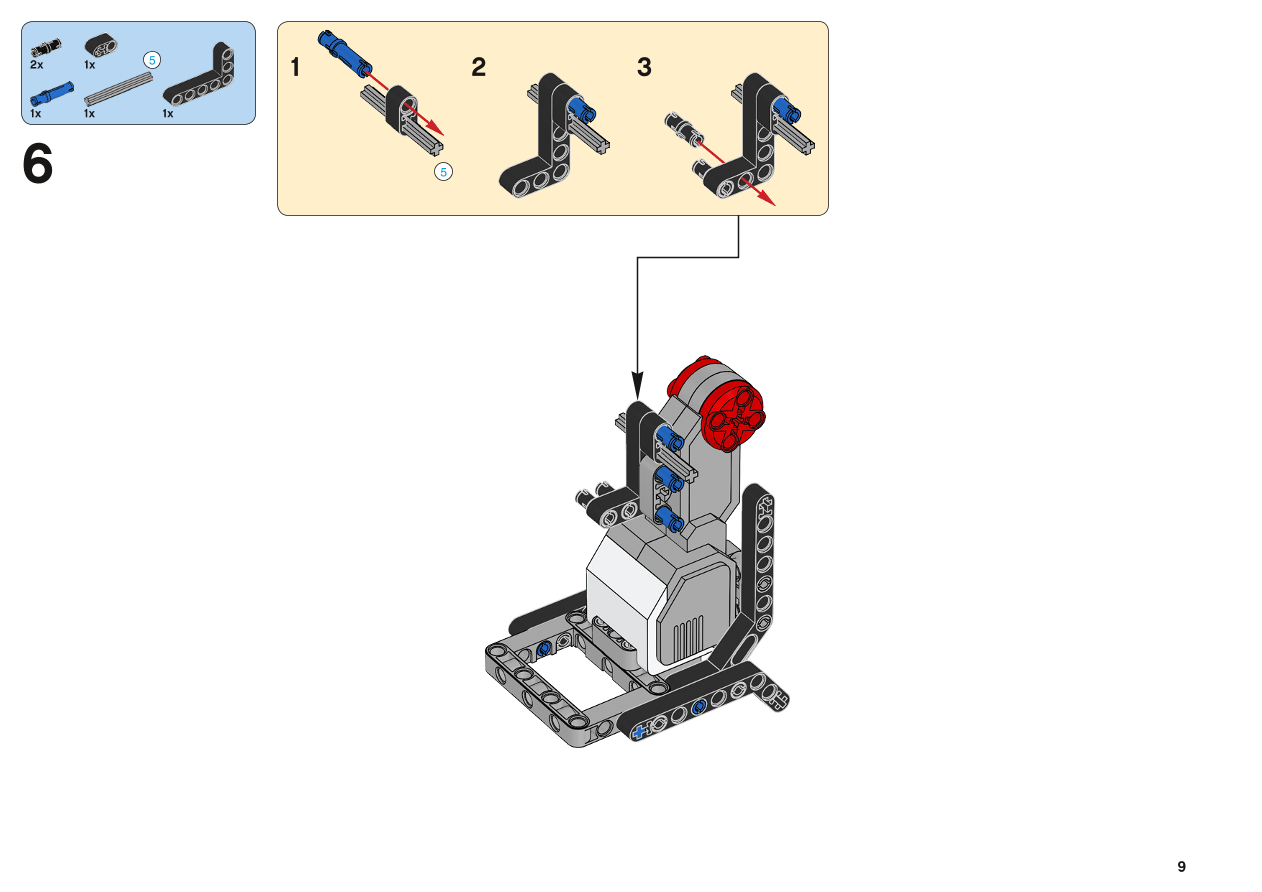 2x
1x
5
1x
1x
1x

6

1
5
2
3

9