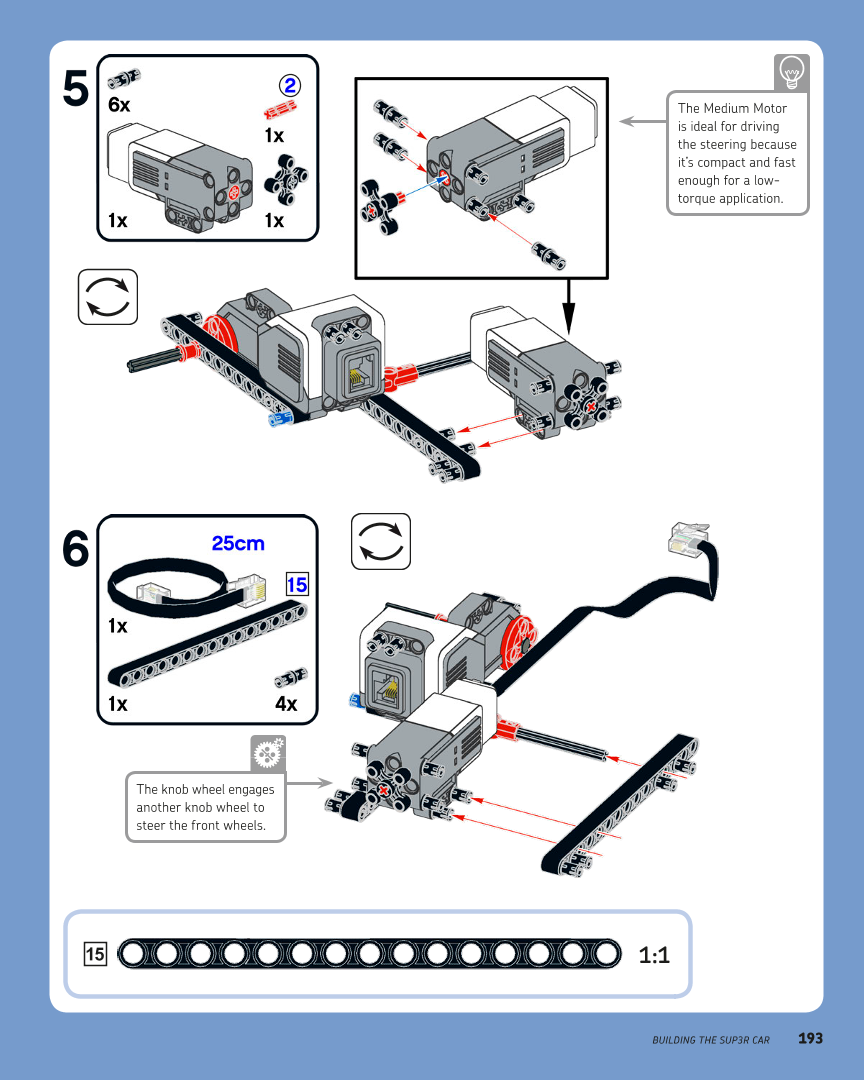 5

6x

2

1x

1x

1x

The Medium Motor is ideal for driving the steering because it's compact and fast enough for a low-torque application.

6

25cm

15

1x

1x

4x

The knob wheel engages another knob wheel to steer the front wheels.

15

1:1

BUILDING THE SUP3R CAR 193