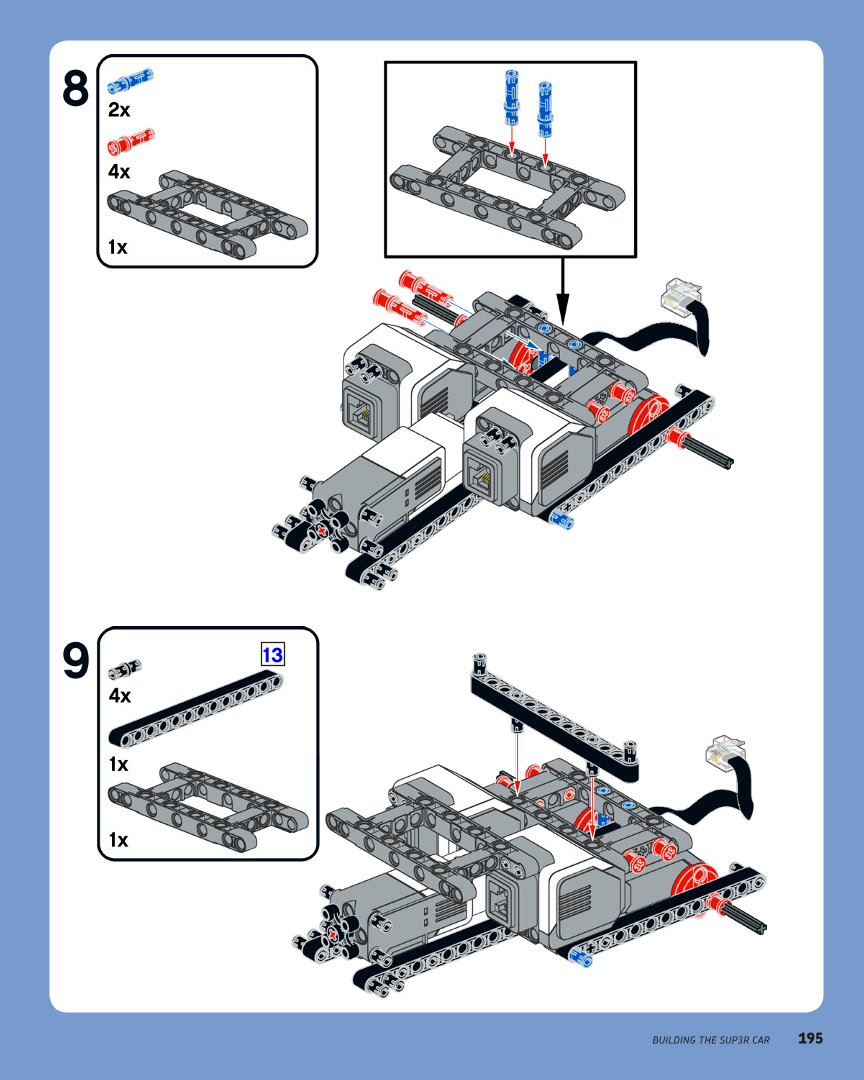 8

2x

4x

1x

9

13

4x

1x

1x

BUILDING THE SUP3R CAR 195