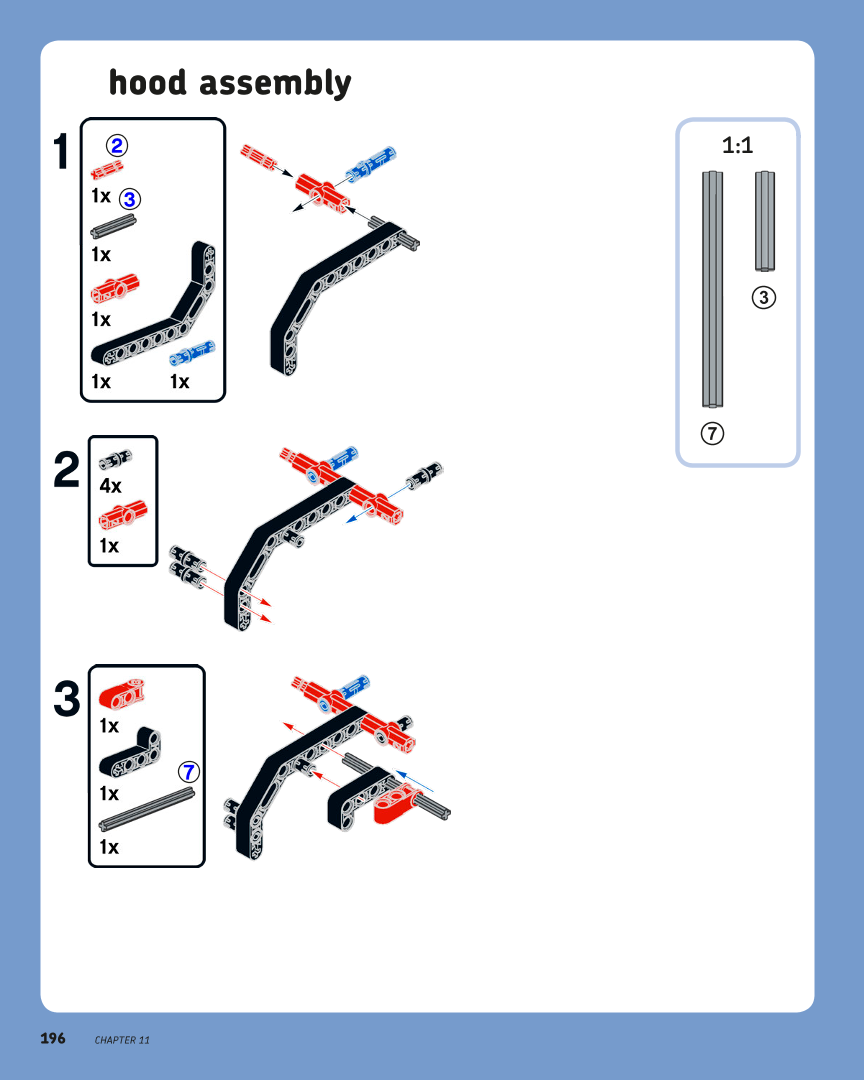 hood assembly

1

2

1x 3

1x

1x

1x 1x

1:1

3

7

2

4x

1x

3

1x

7

1x

1x

196 CHAPTER 11