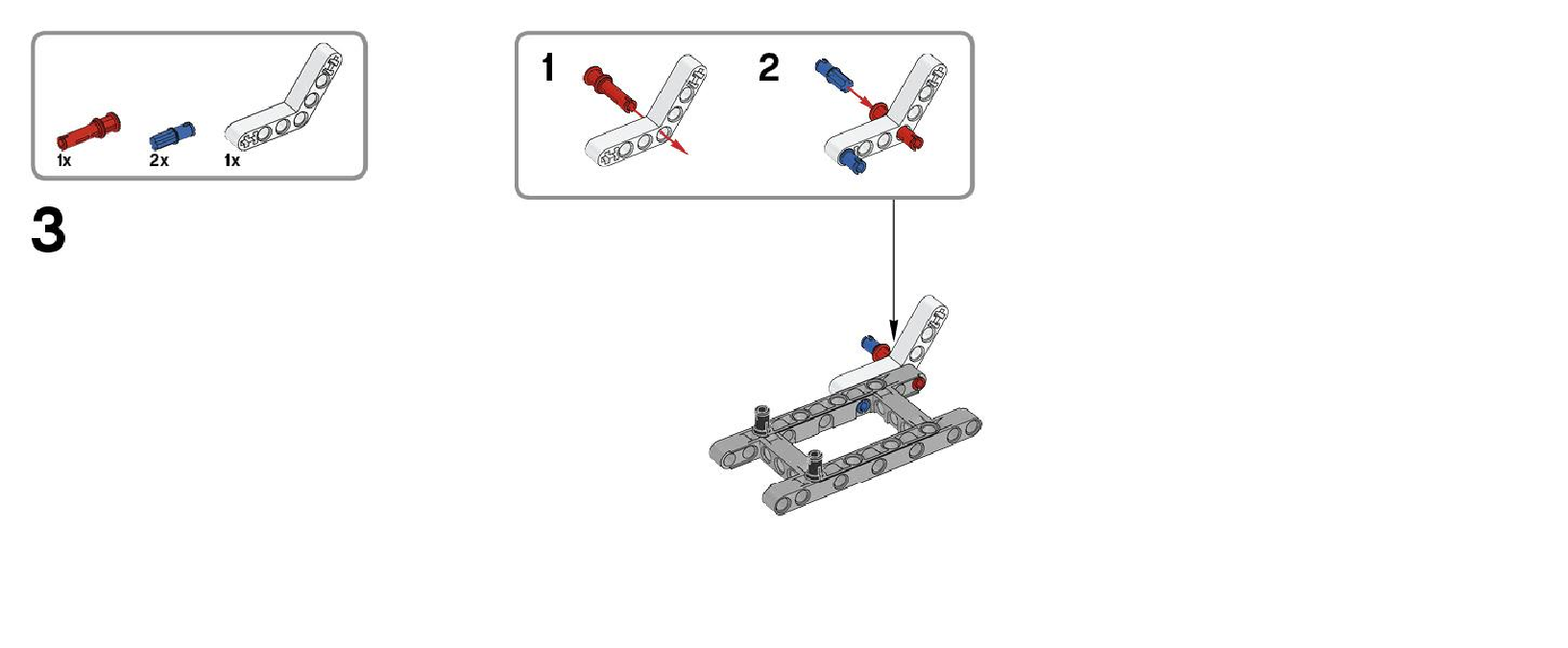 1x 2x 1x

3

1

2