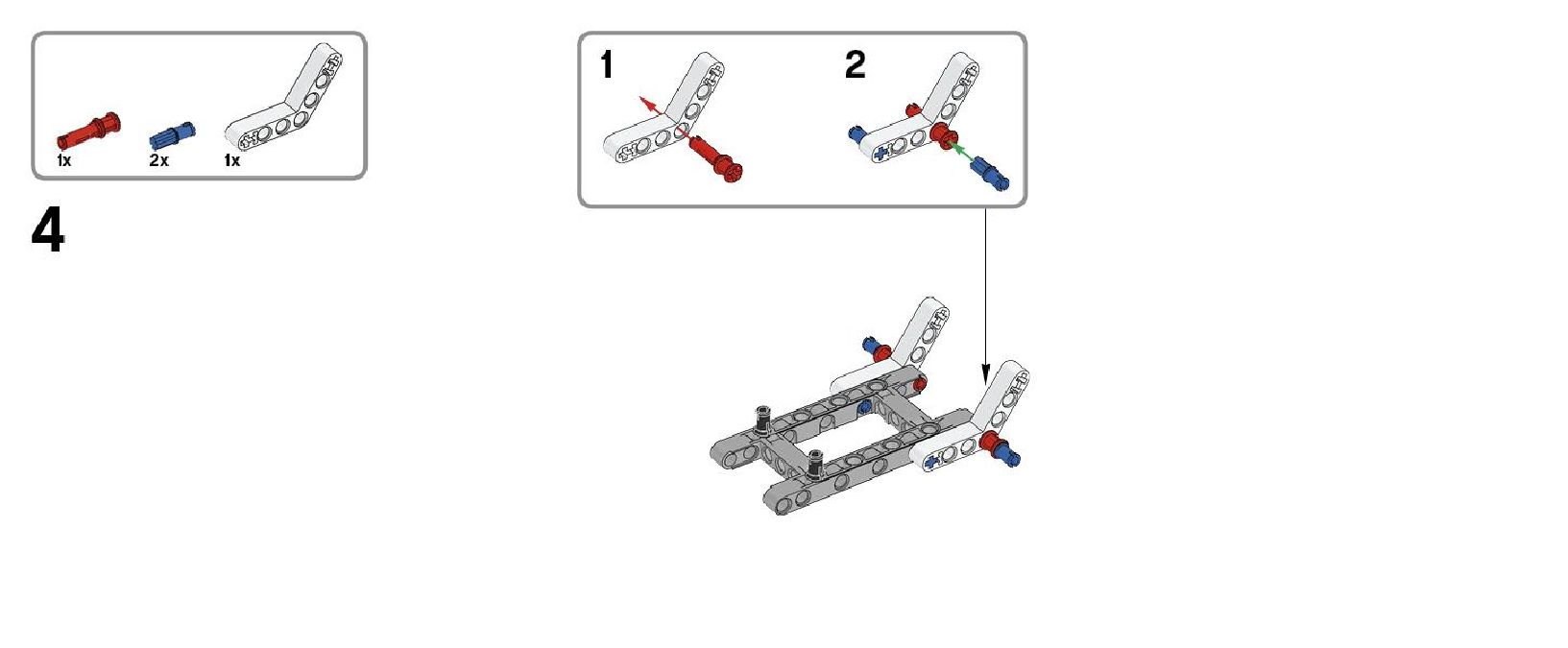 1x 2x 1x

4

1

2