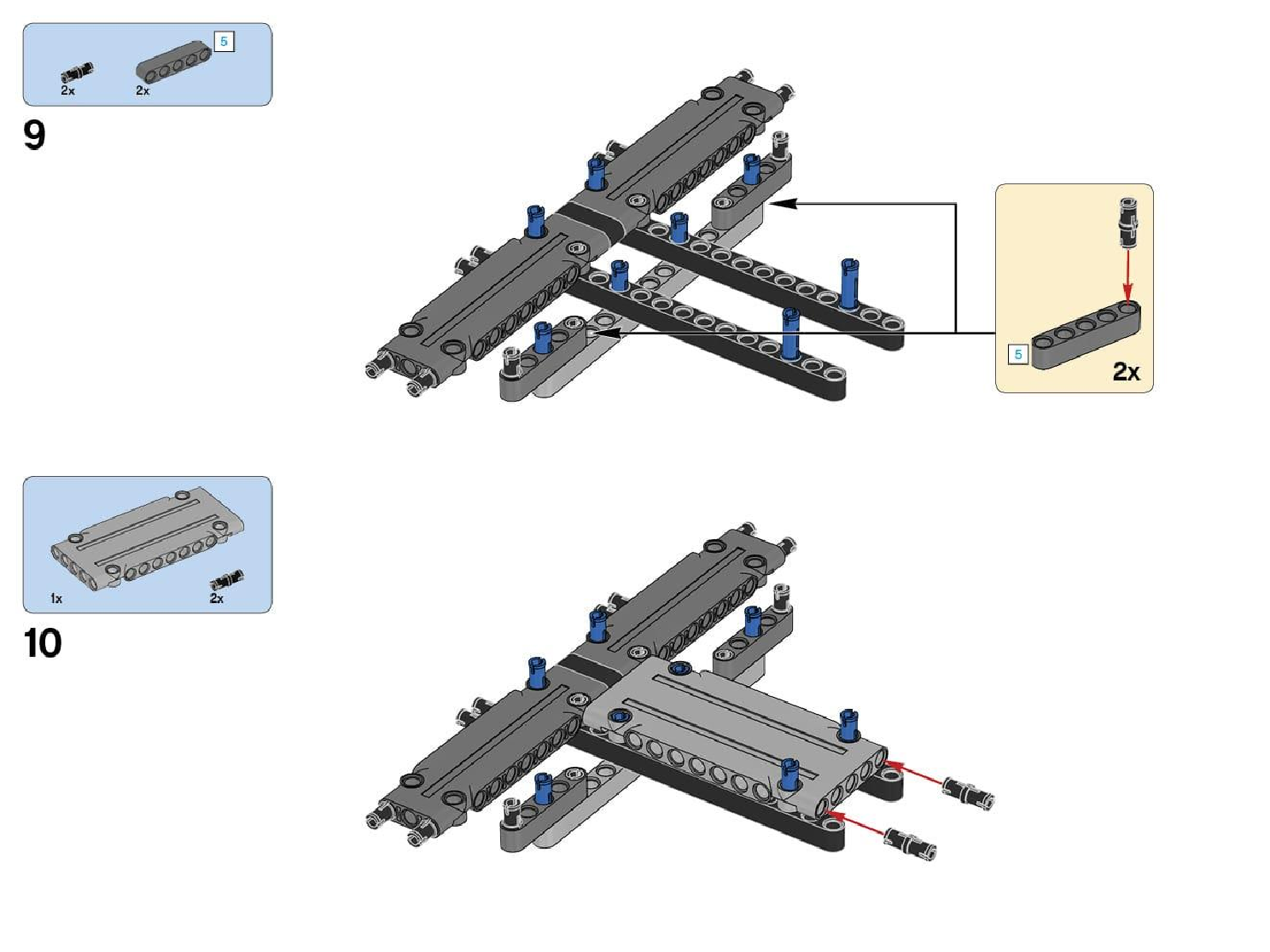 5
2x
2x
9

5
2x

1x
2x
10