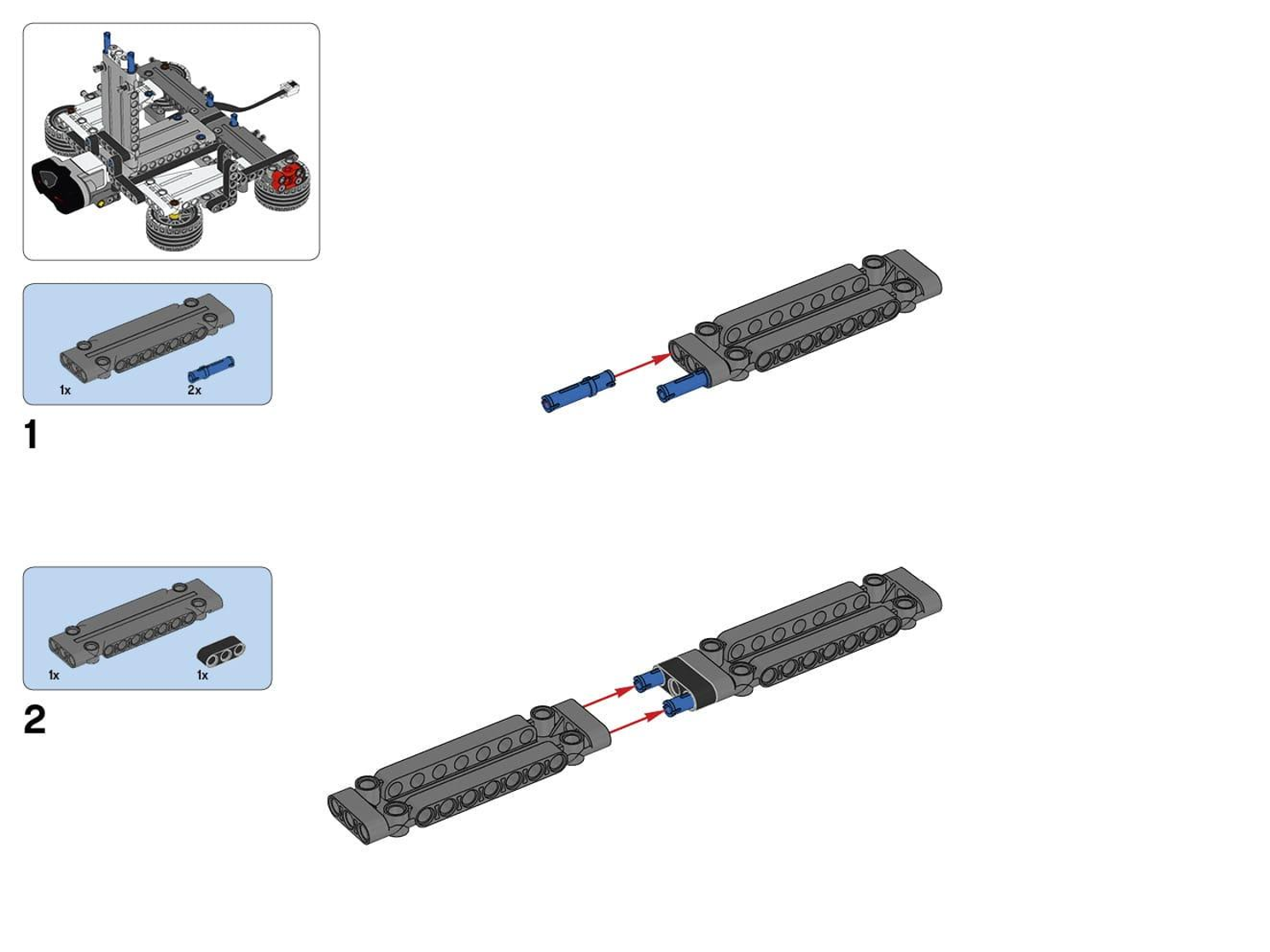 1x
2x
1

1x
1x
2