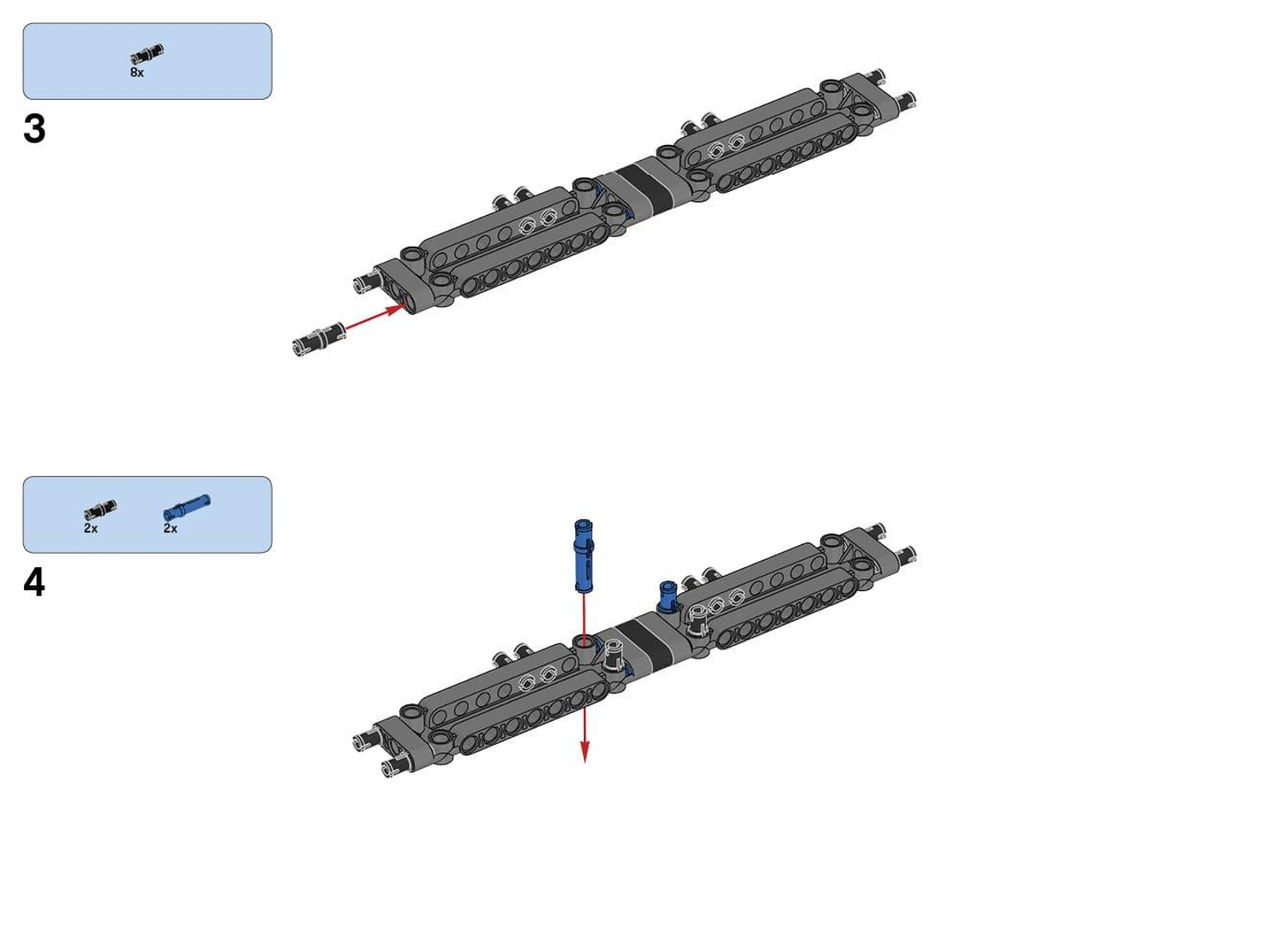 8x

3

2x 2x

4