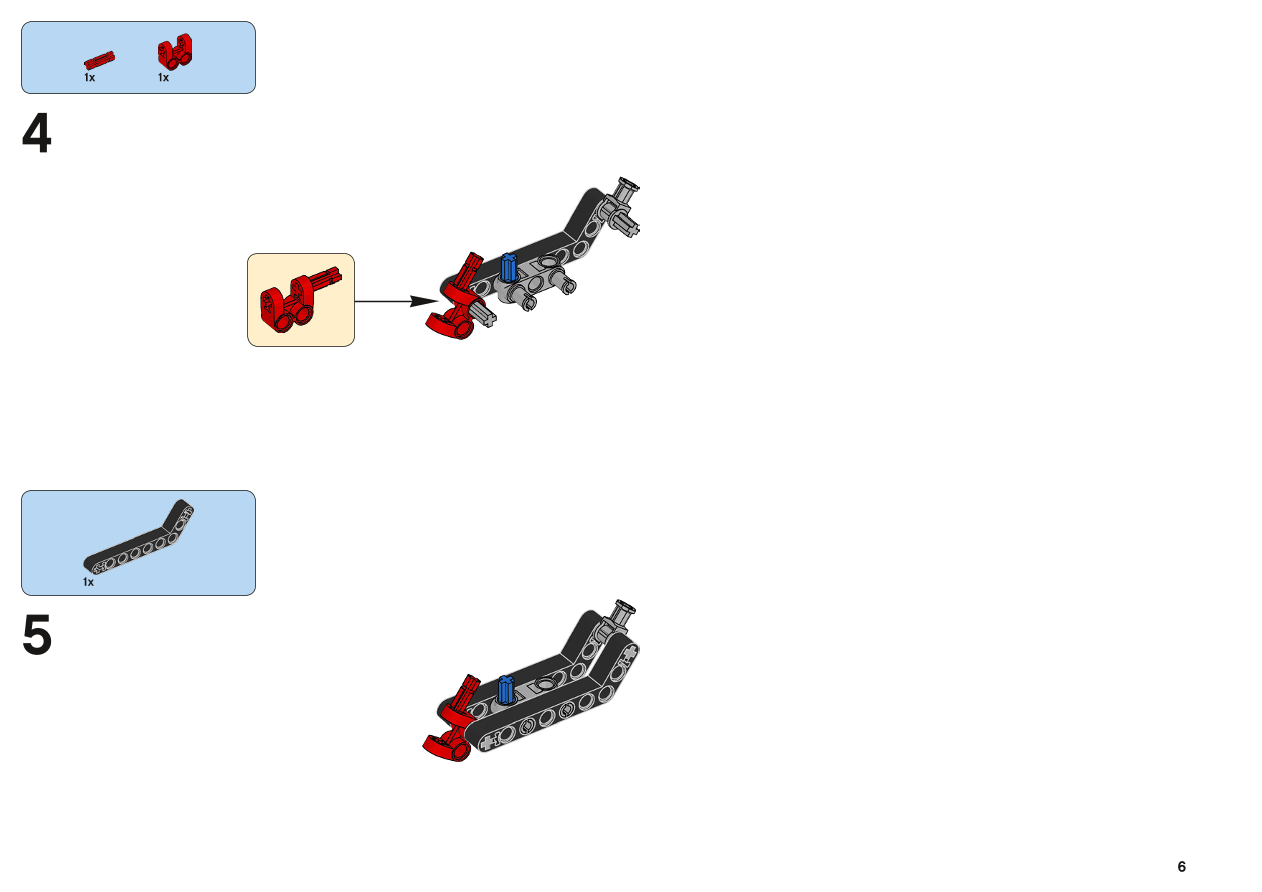 1x 1x

4

1x

5

6