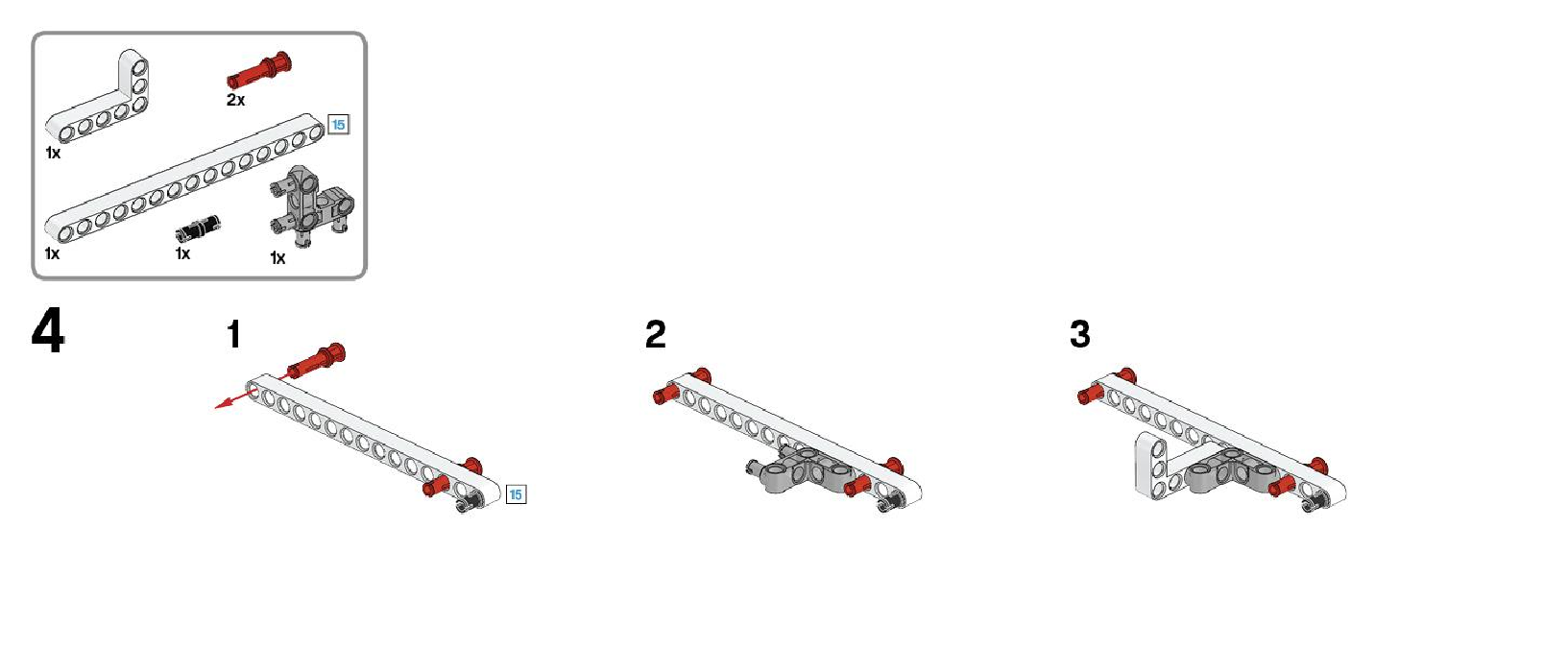 1x
2x
15
1x
1x
1x

4

1

15

2

3