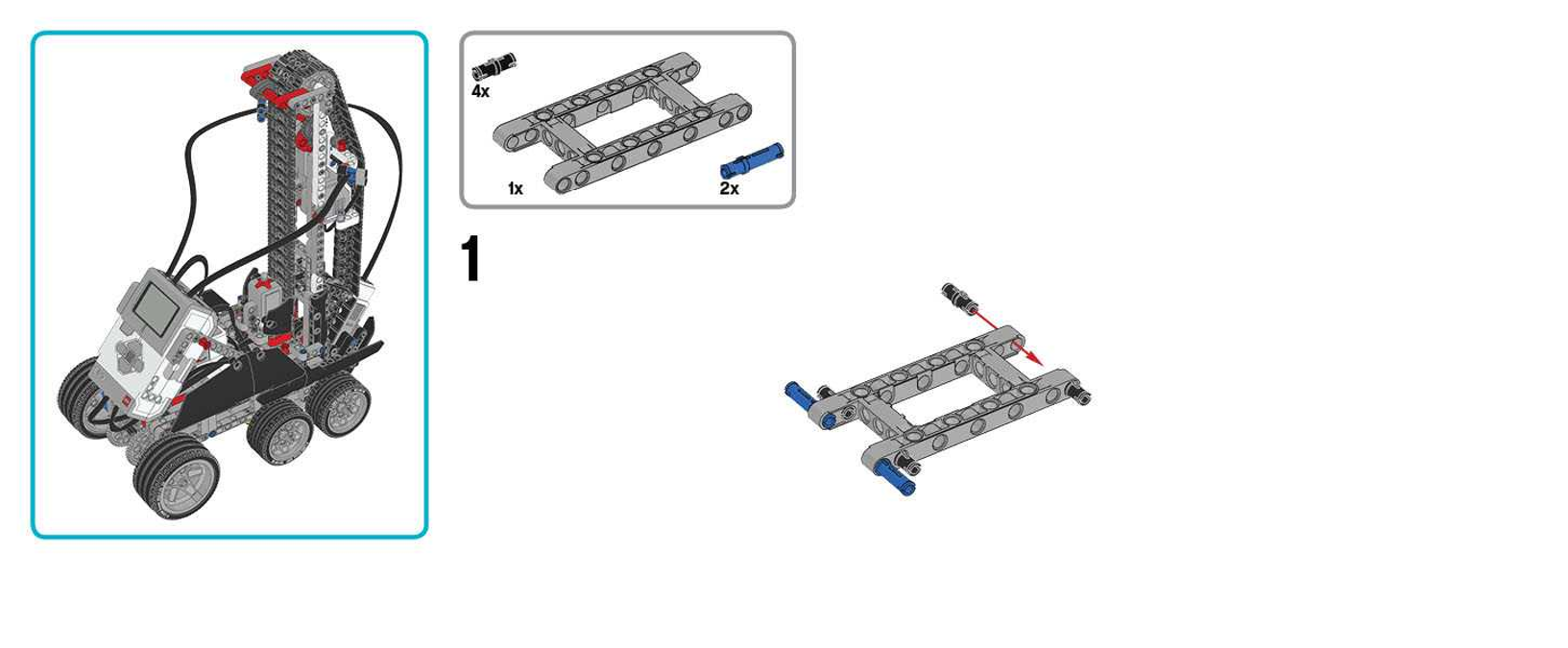 4x

1x

2x

1