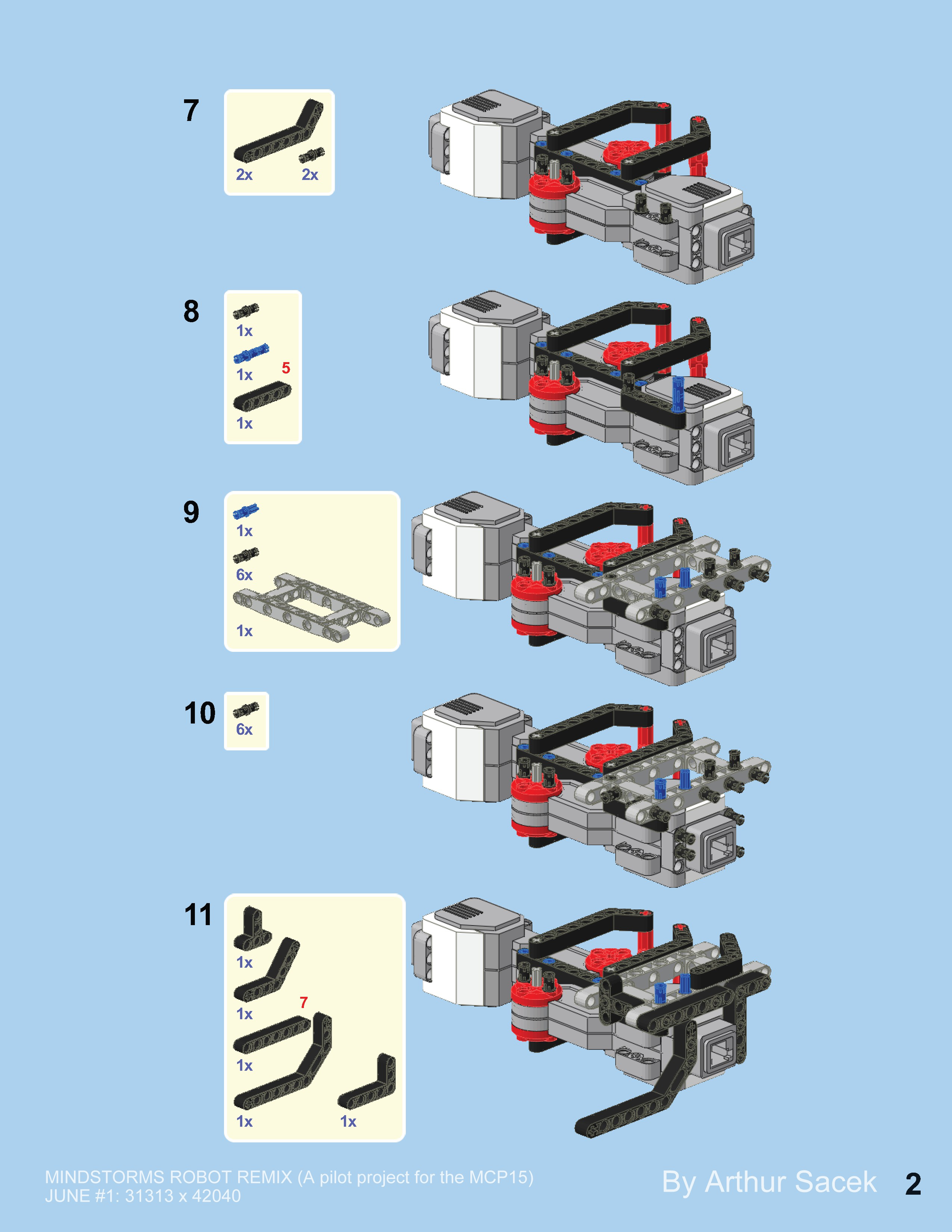 7

2x 2x

8

1x

1x 5

1x

9

1x

6x

1x

10

6x

11

1x

1x 7

1x

1x 1x

MINDSTORMS ROBOT REMIX (A pilot project for the MCP15)
JUNE #1: 31313 x 42040

By Arthur Sacek 2