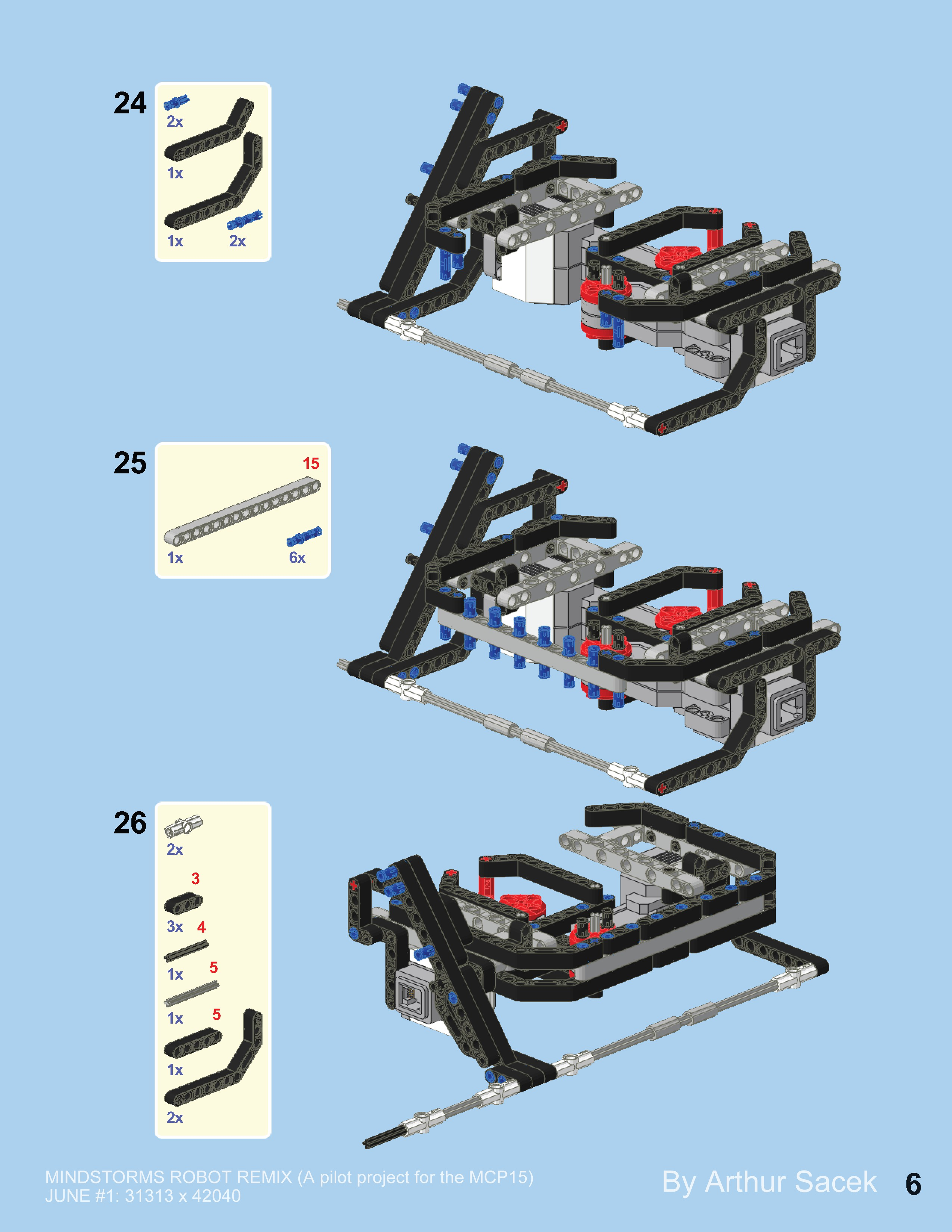 24

2x

1x

1x 2x

25

15

1x 6x

26

2x

3

3x 4

1x 5

1x 5

1x

2x

MINDSTORMS ROBOT REMIX (A pilot project for the MCP15)
JUNE #1: 31313 x 42040

By Arthur Sacek 6