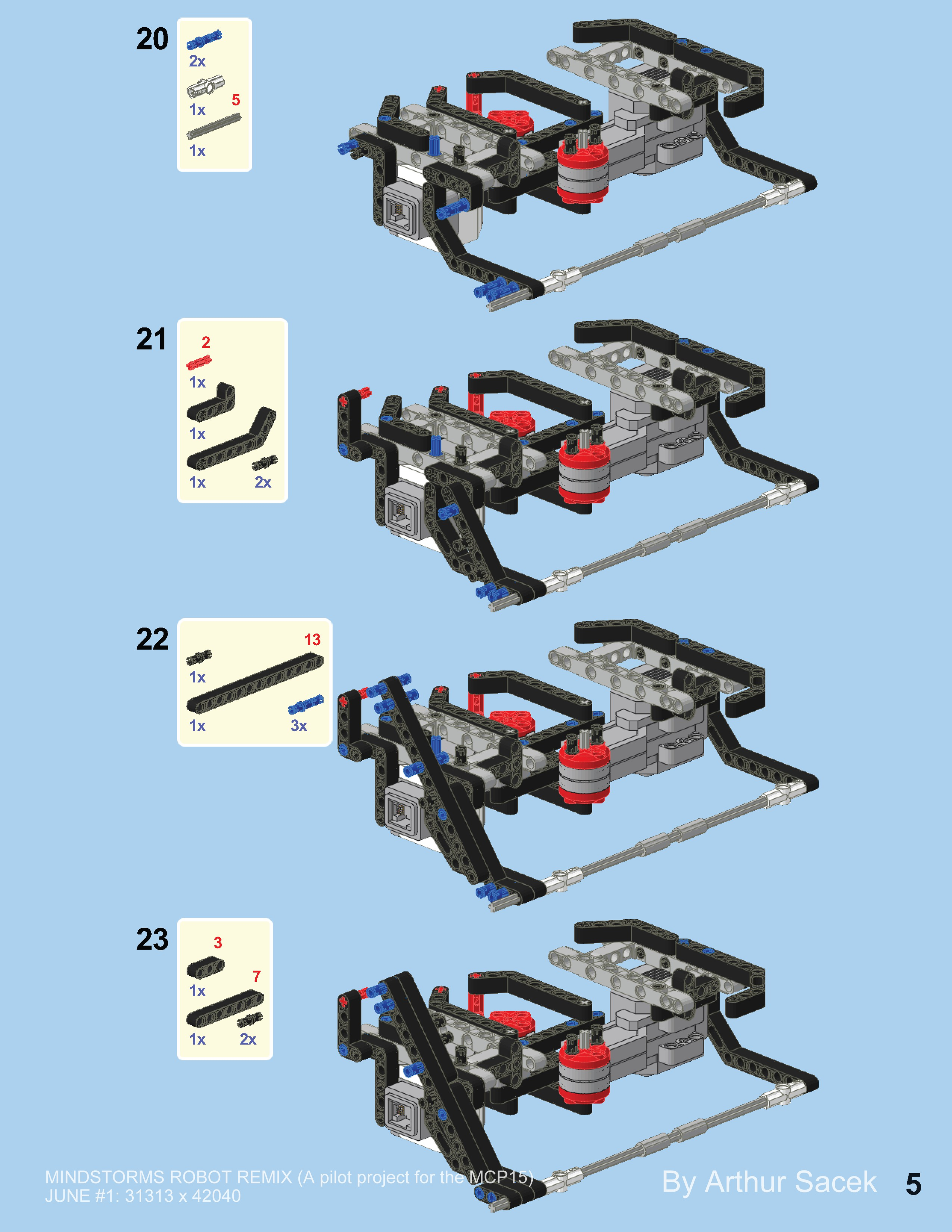 20

2x

1x 5

1x

21

2

1x

1x

1x 2x

22

13

1x

1x 3x

23

3

1x 7

1x 2x

MINDSTORMS ROBOT REMIX (A pilot project for the MCP15)
JUNE #1: 31313 x 42040

By Arthur Sacek 5