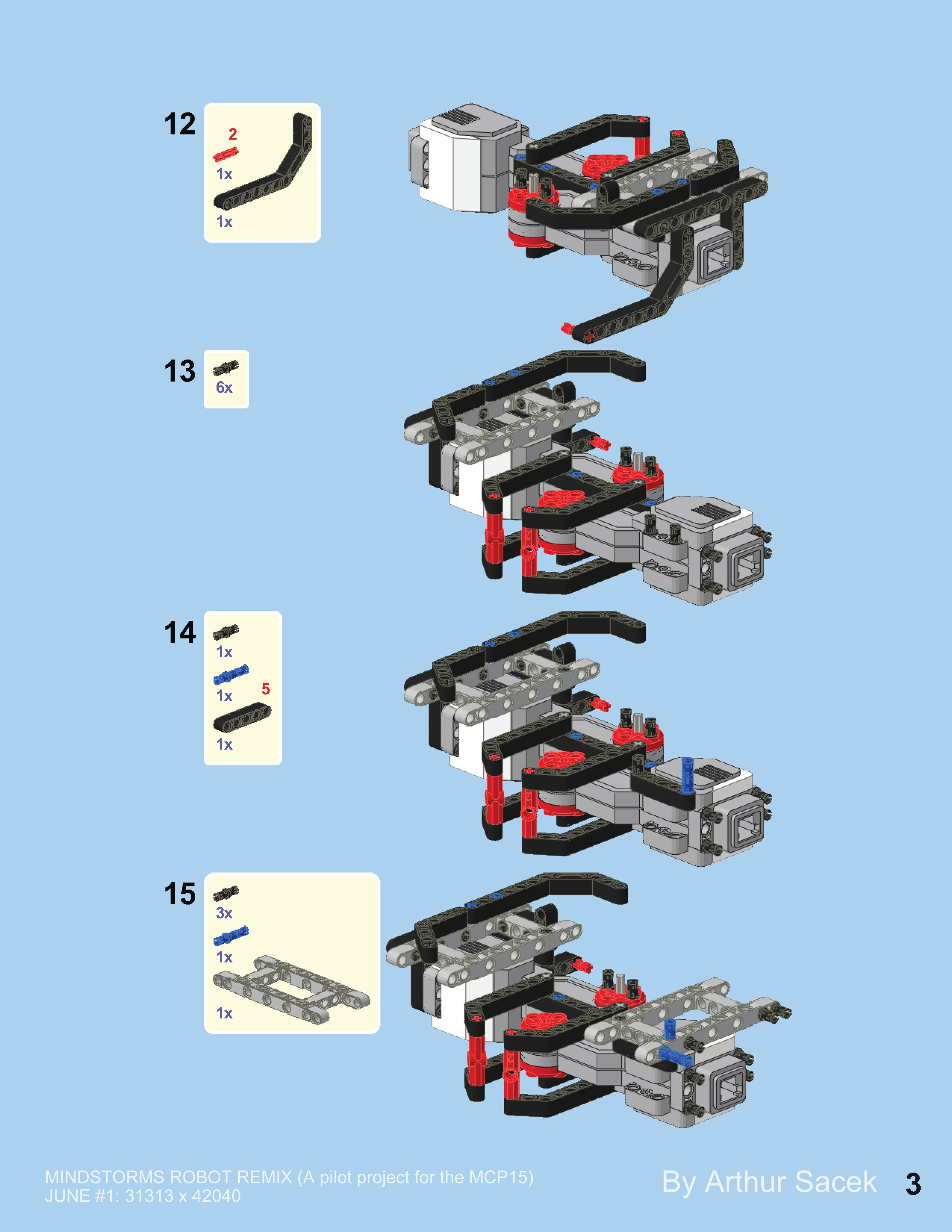 12

2

1x

1x

13

6x

14

1x

1x

5

1x

15

3x

1x

1x

MINDSTORMS ROBOT REMIX (A pilot project for the MCP15)
JUNE #1: 31313 x 42040

By Arthur Sacek

3