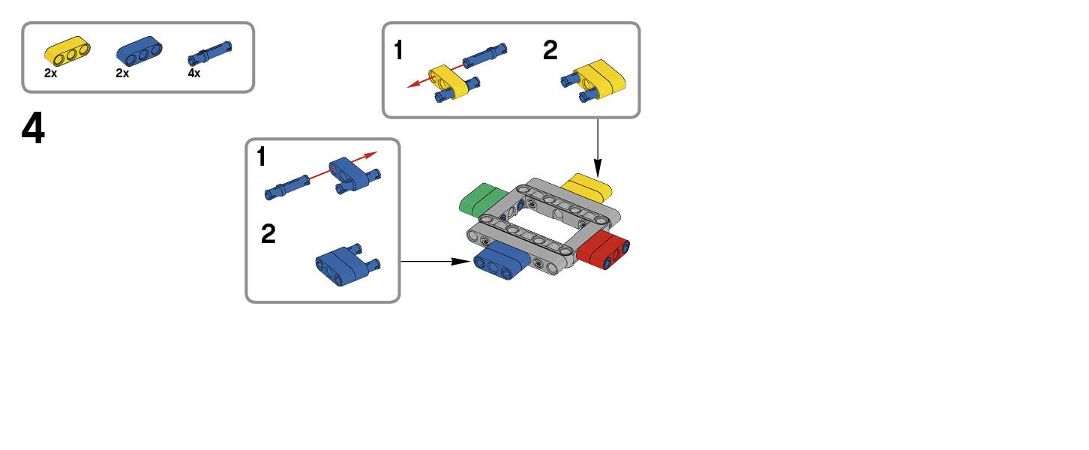 2x
2x
4x

4

1
2

1
2