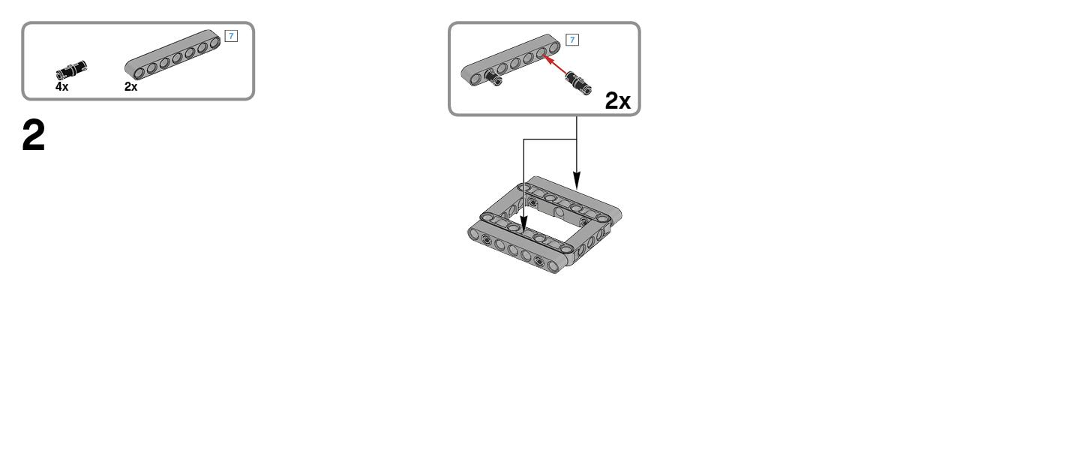 7
4x
2x

2

7
2x