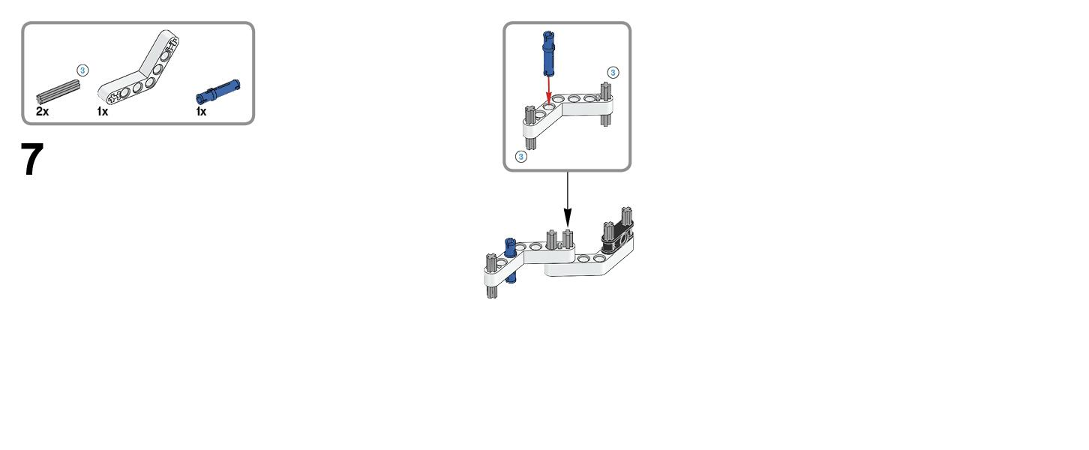 3
2x
1x
1x

7

3
3