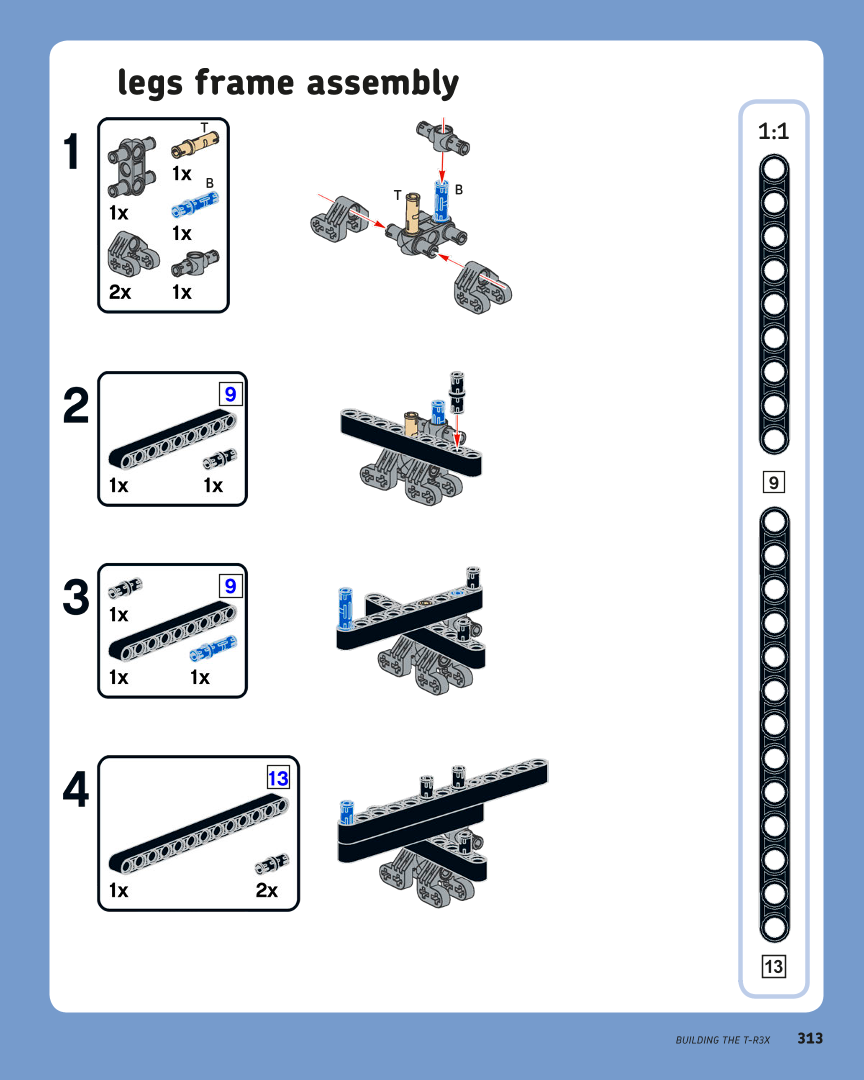 legs frame assembly

1
T
1x
B
1x
1x
2x
1x
T
B

2
9
1x
1x

3
9
1x
1x
1x

4
13
1x
2x

1:1
9
13

BUILDING THE T-R3X 313