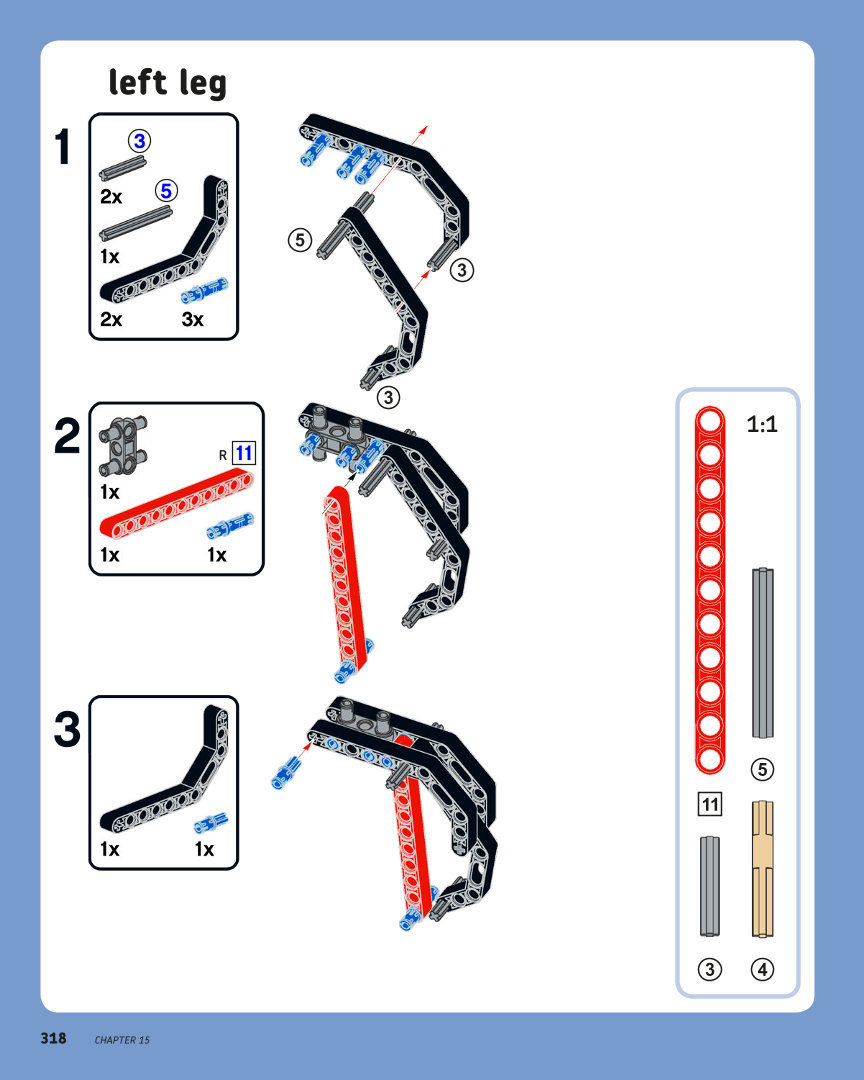 left leg

1

3

2x

5

1x

2x 3x

5

3

3

2

R 11

1x

1x 1x

3

1x 1x

1:1

5

11

3 4

318 CHAPTER 15