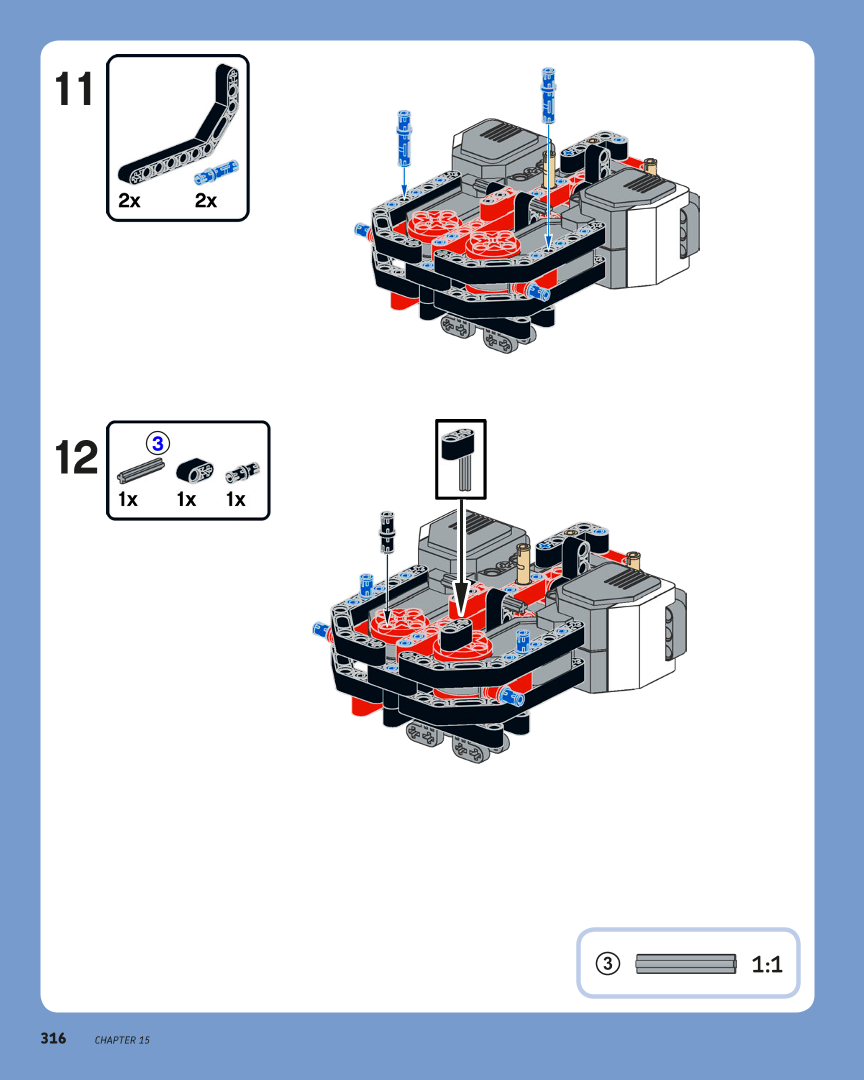 11

2x 2x

12

3

1x 1x 1x

3 1:1

316 CHAPTER 15