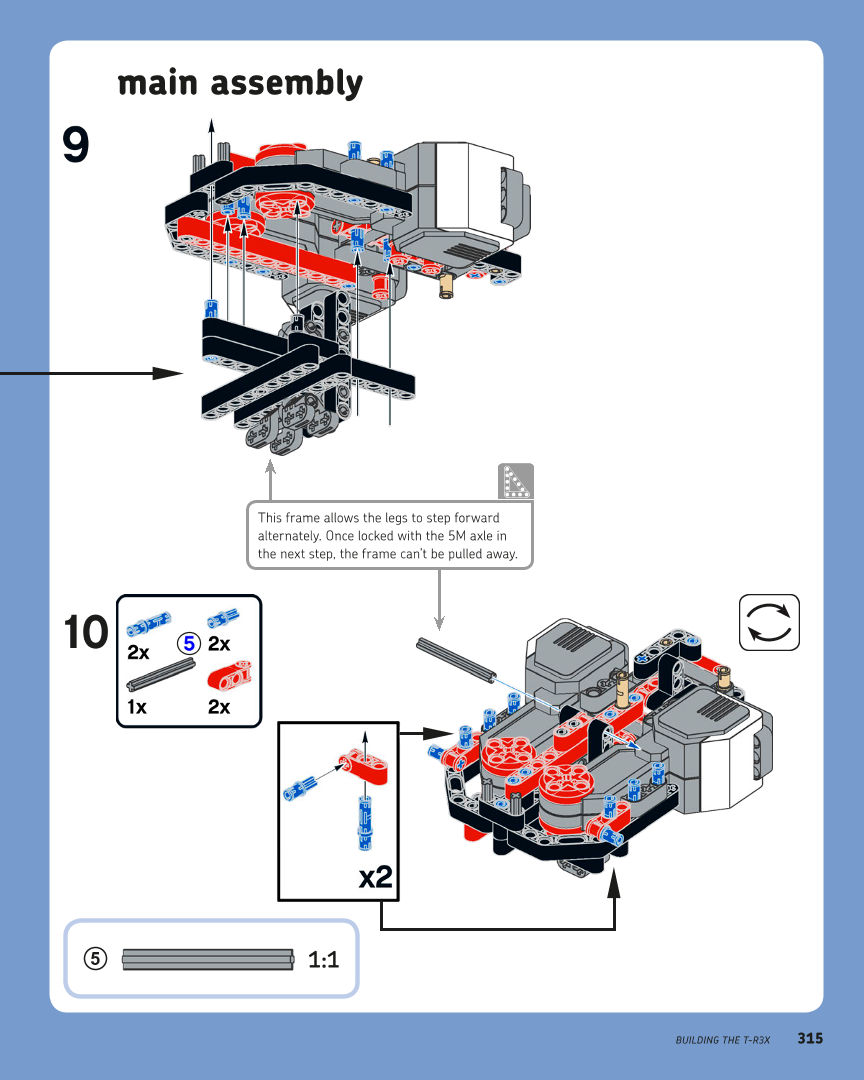 main assembly

9

This frame allows the legs to step forward alternately. Once locked with the 5M axle in the next step, the frame can't be pulled away.

10

2x 5 2x

1x 2x

x2

5 1:1

BUILDING THE T-R3X 315