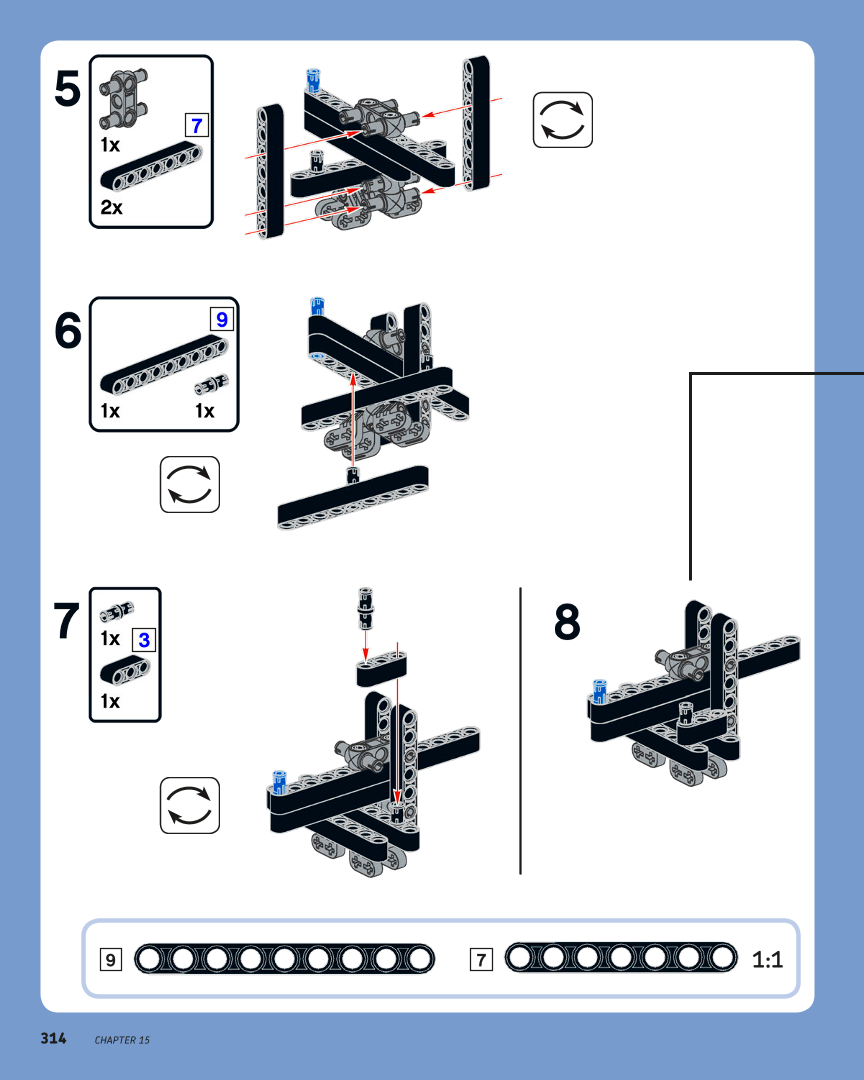 5

1x

7

2x

6

9

1x

1x

7

1x

3

1x

8

9

7

1:1

314 CHAPTER 15