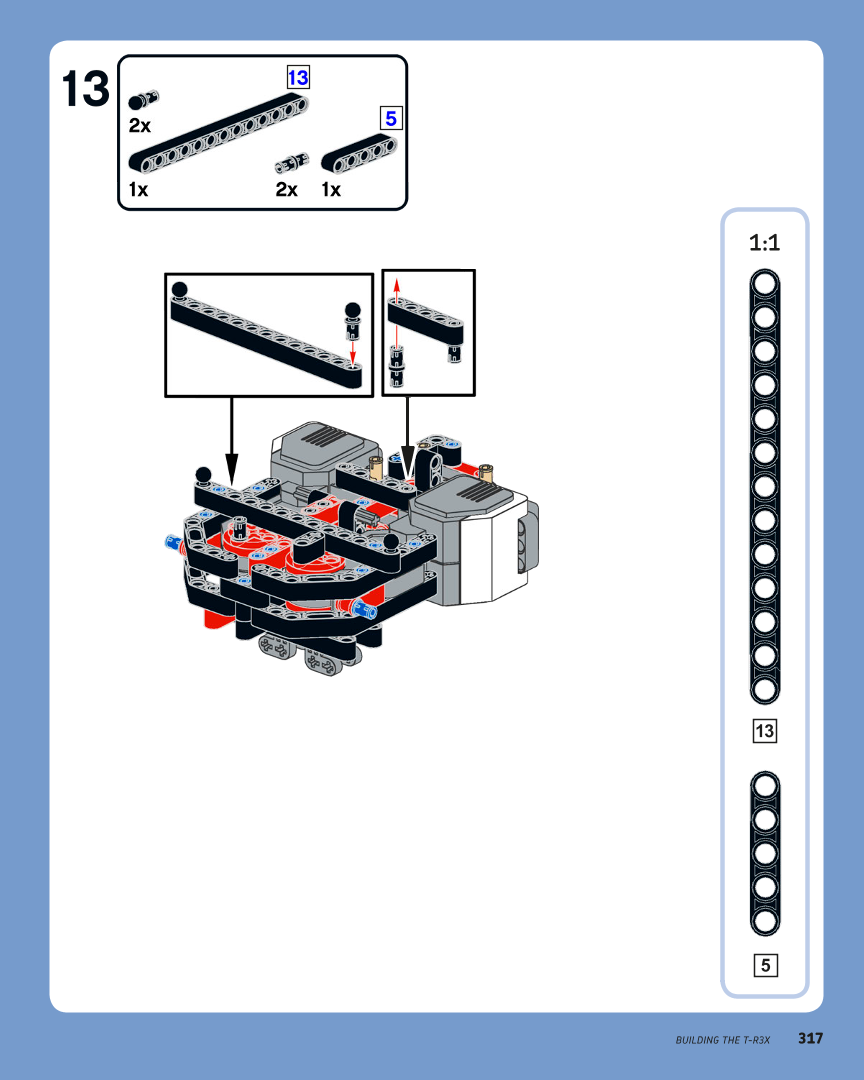 13

13

2x

5

1x

2x

1x

1:1

13

5

BUILDING THE T-R3X 317