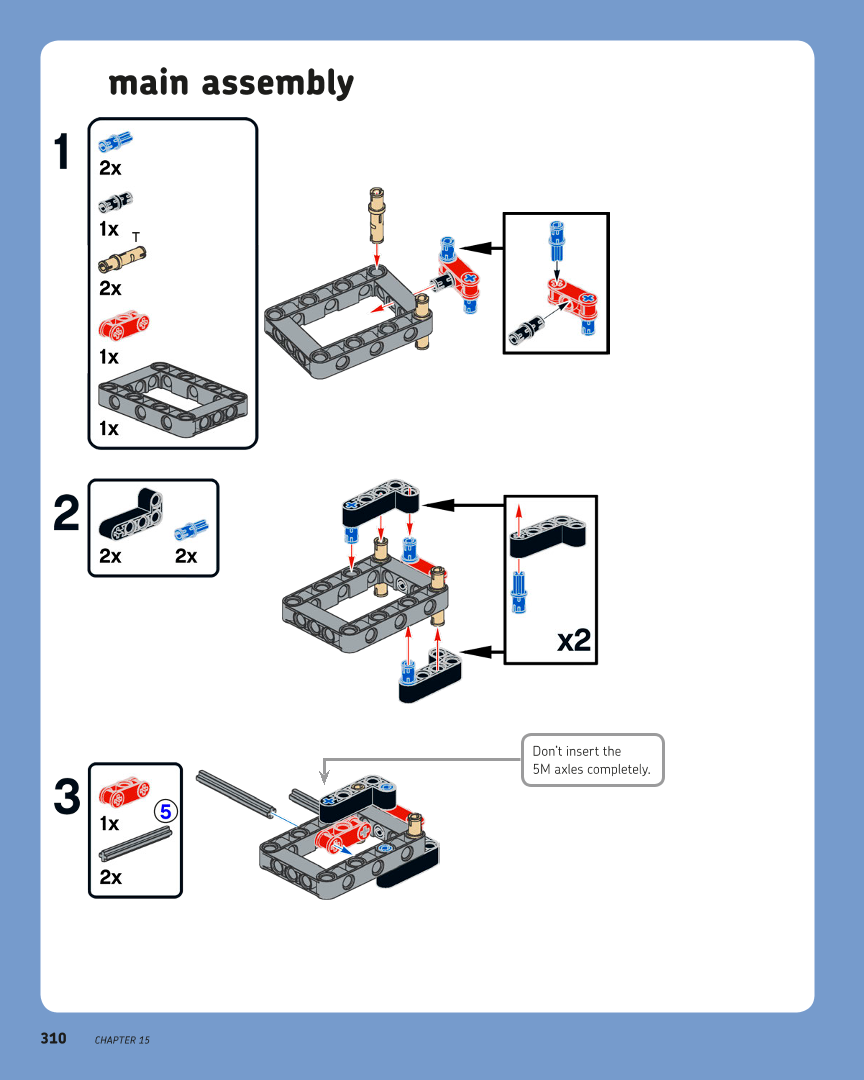 main assembly

1

2x

1x

T

2x

1x

1x

2

2x

2x

x2

3

1x

5

2x

Don't insert the 5M axles completely.

310 CHAPTER 15