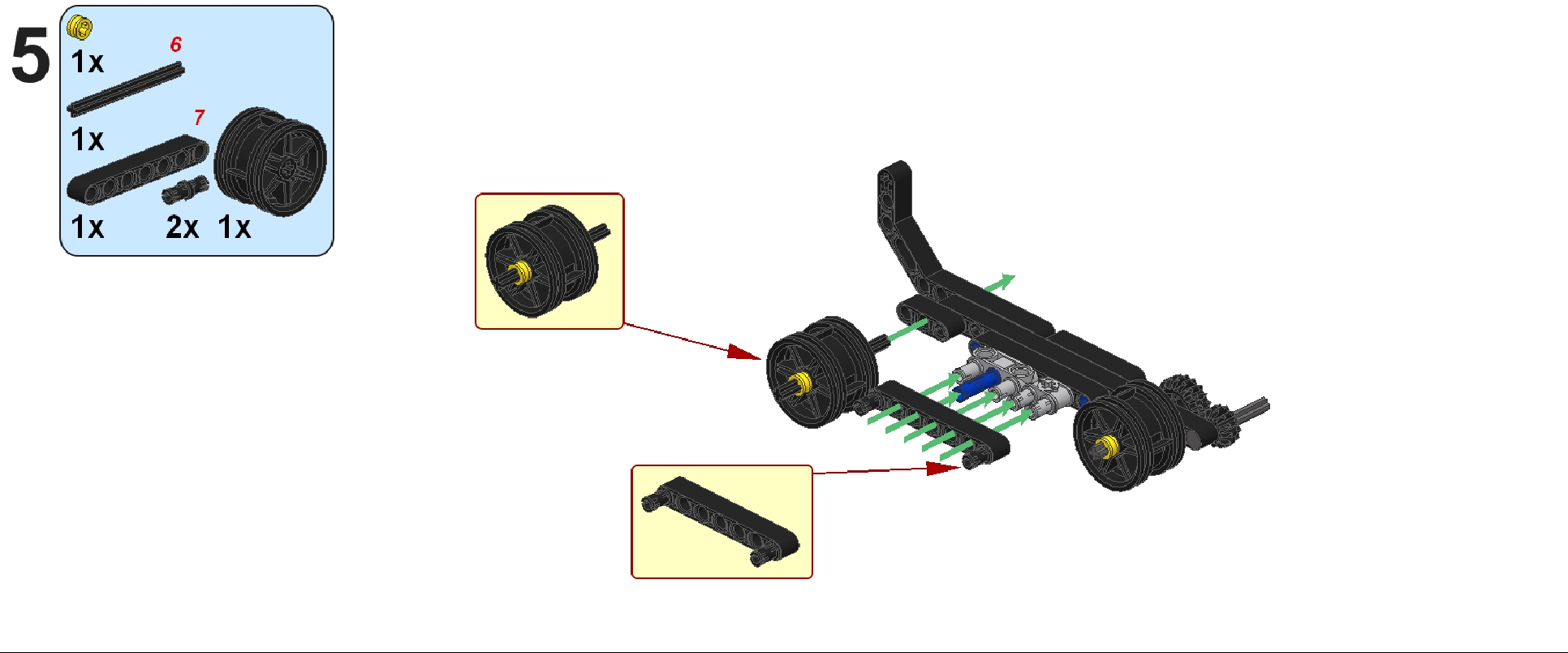 5
1x
6
1x
7
1x
2x
1x