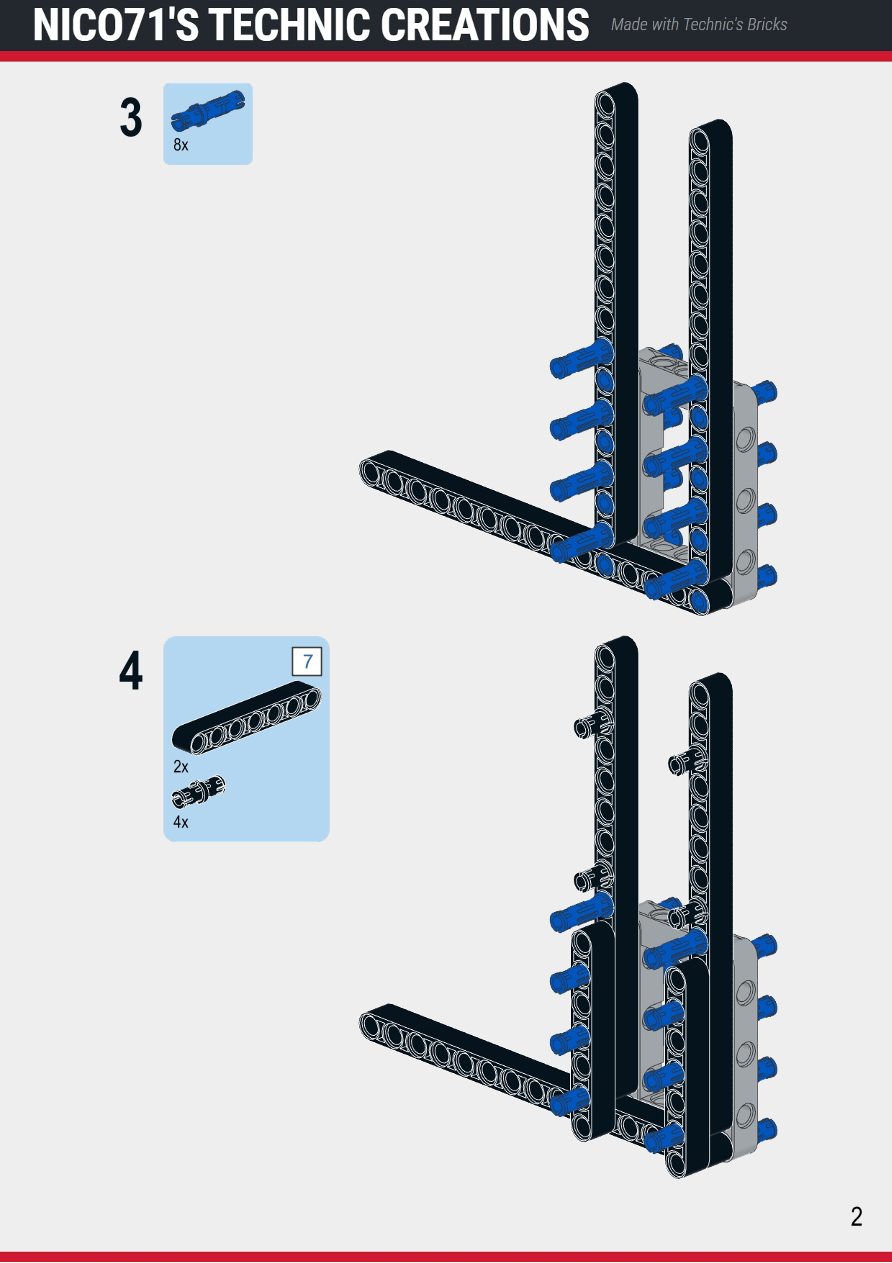 NICO71'S TECHNIC CREATIONS Made with Technic's Bricks

3

8x

4

7

2x

4x

2