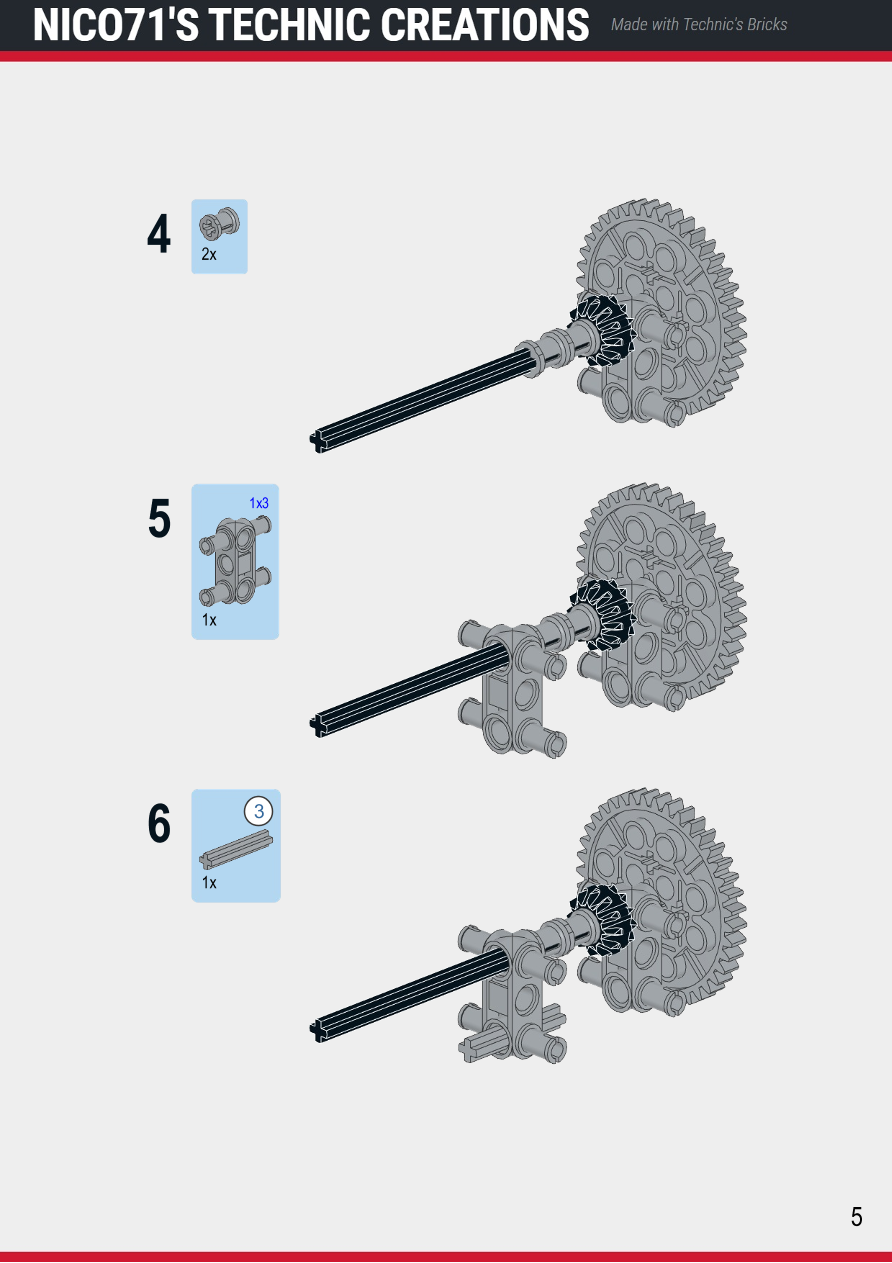 NICO71'S TECHNIC CREATIONS Made with Technic's Bricks

4

2x

5

1x3

1x

6

3

1x

5