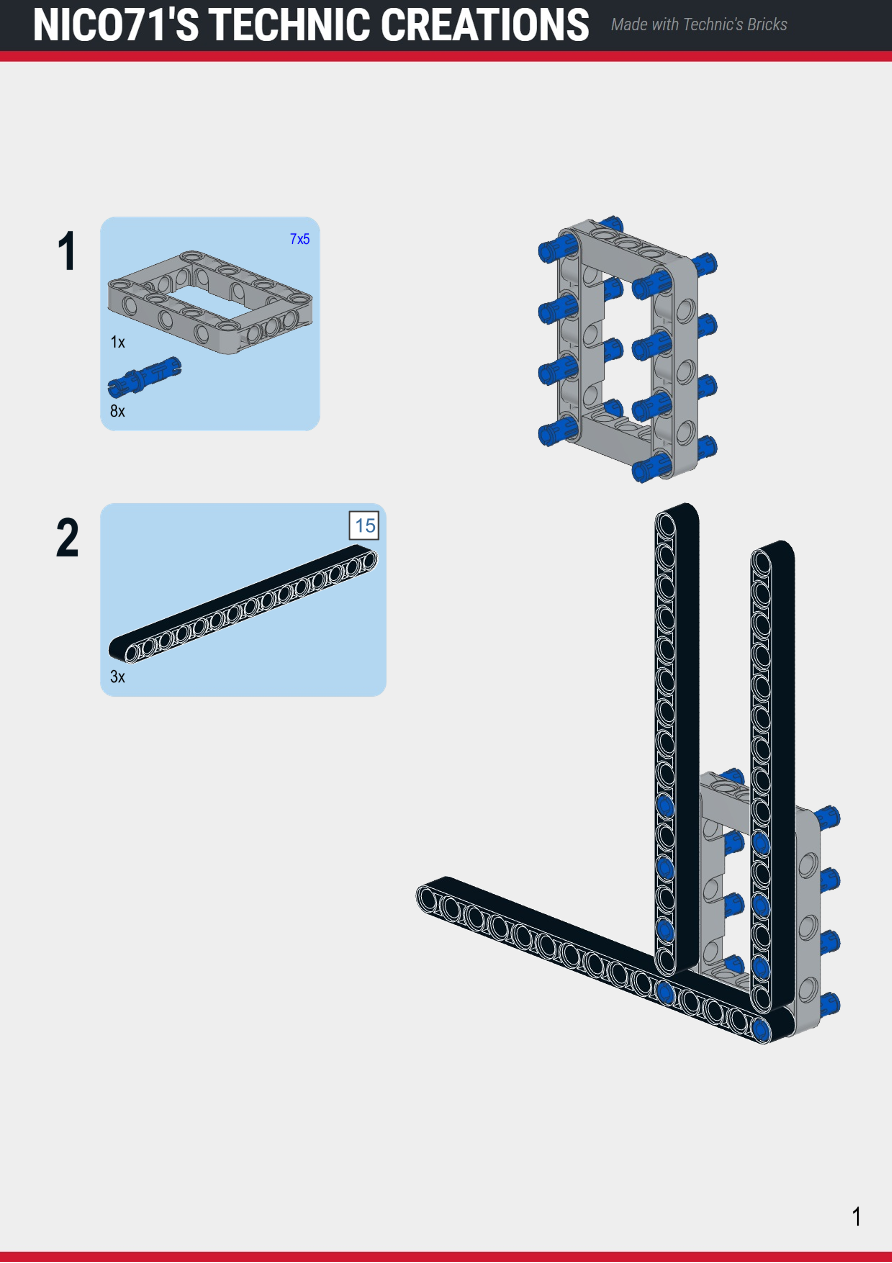 NICO71'S TECHNIC CREATIONS Made with Technic's Bricks

1

7x5

1x

8x

2

15

3x

1