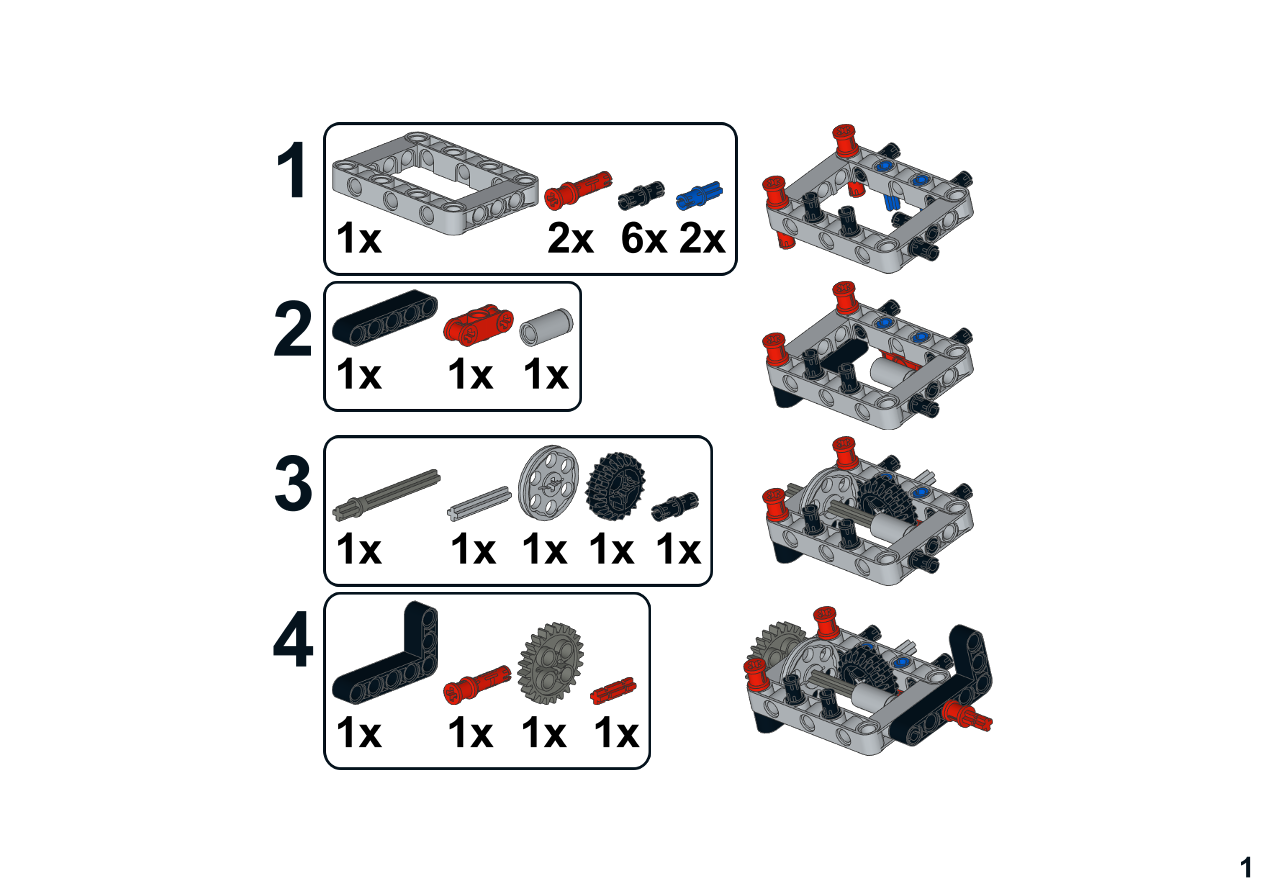 1
1x 2x 6x 2x

2
1x 1x 1x

3
1x 1x 1x 1x 1x

4
1x 1x 1x 1x

1