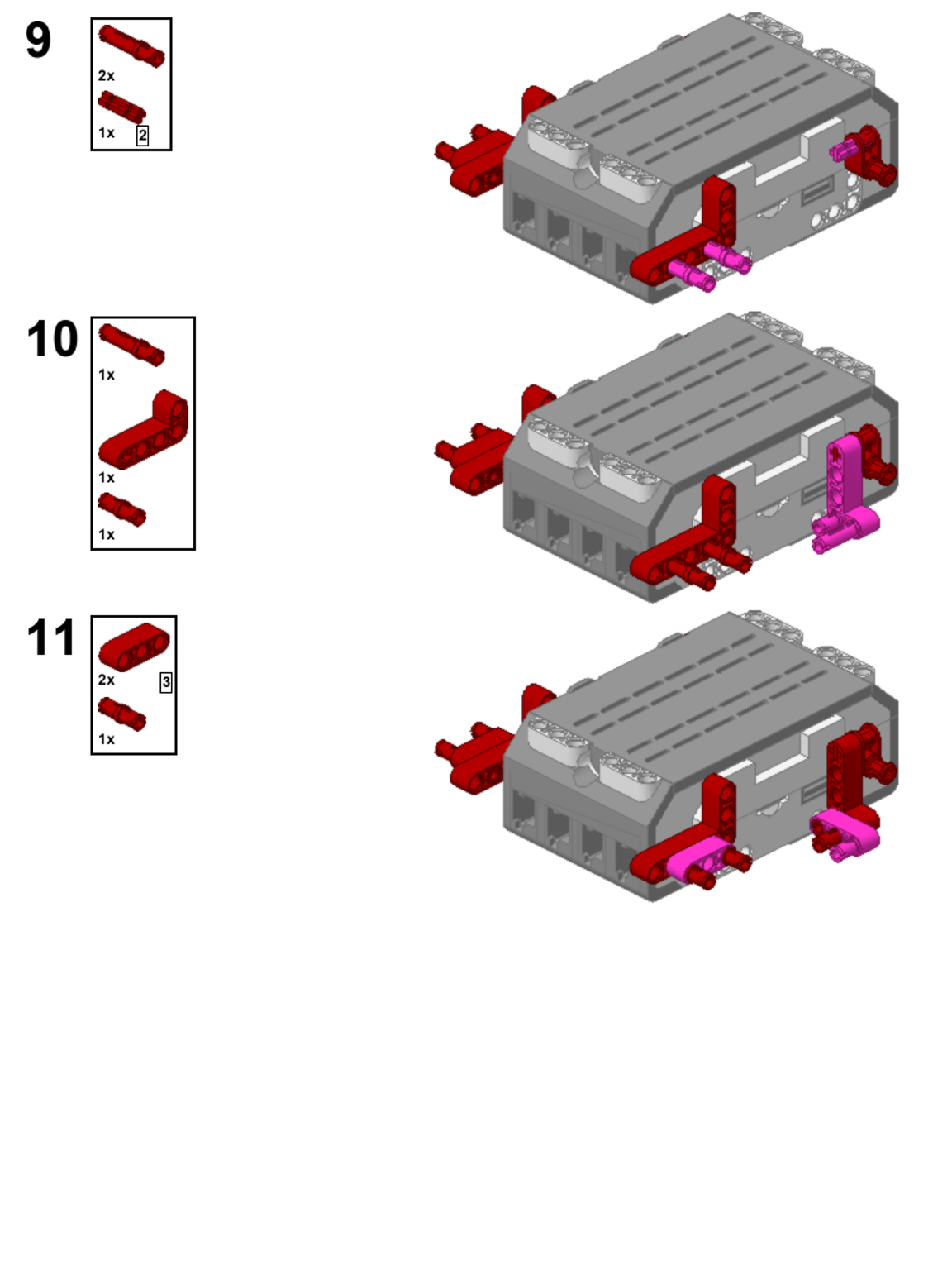 9

2x

1x 2

10

1x

1x

1x

11

2x 3

1x