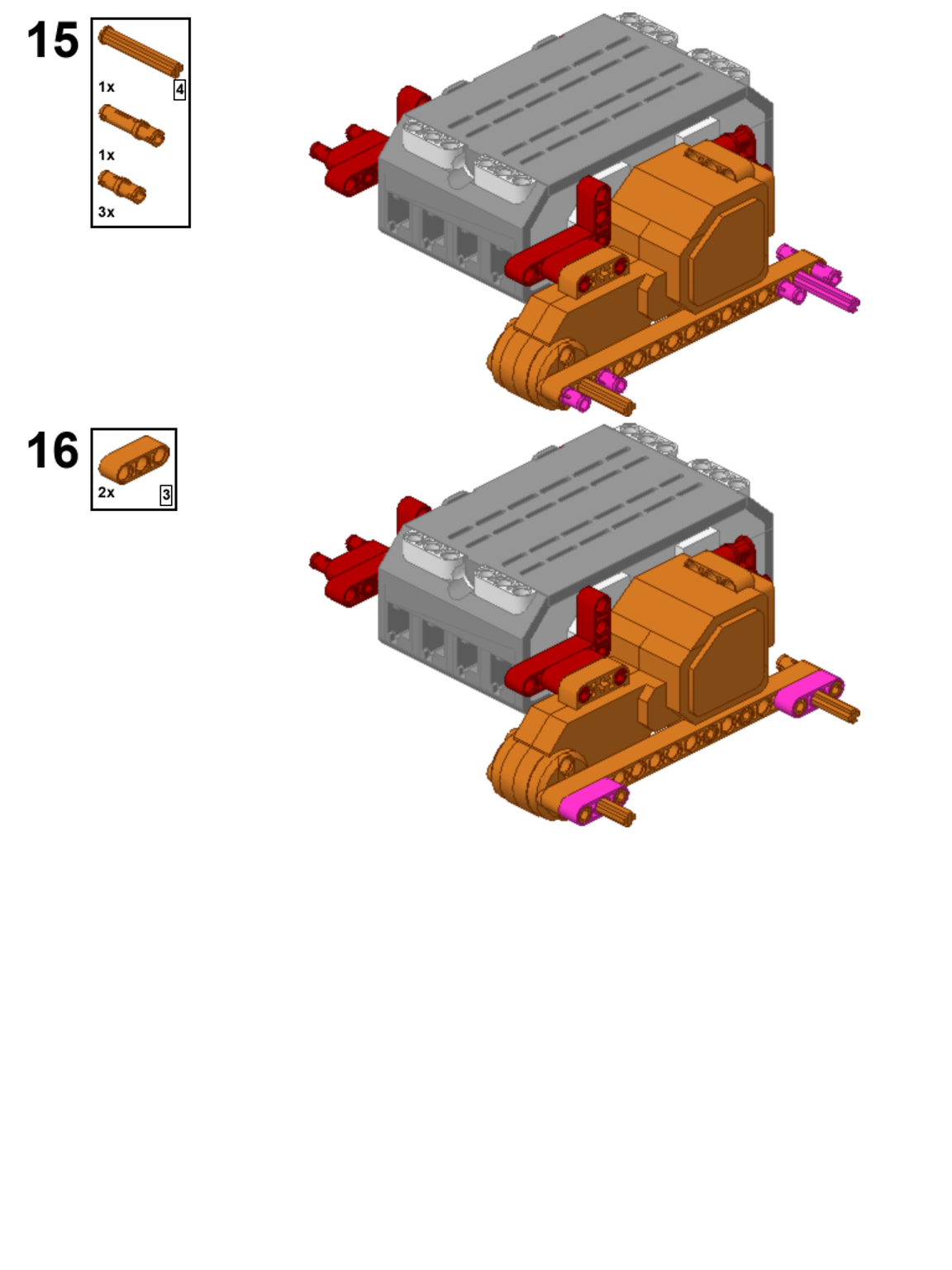 15

1x 4

1x

3x

16

2x 3