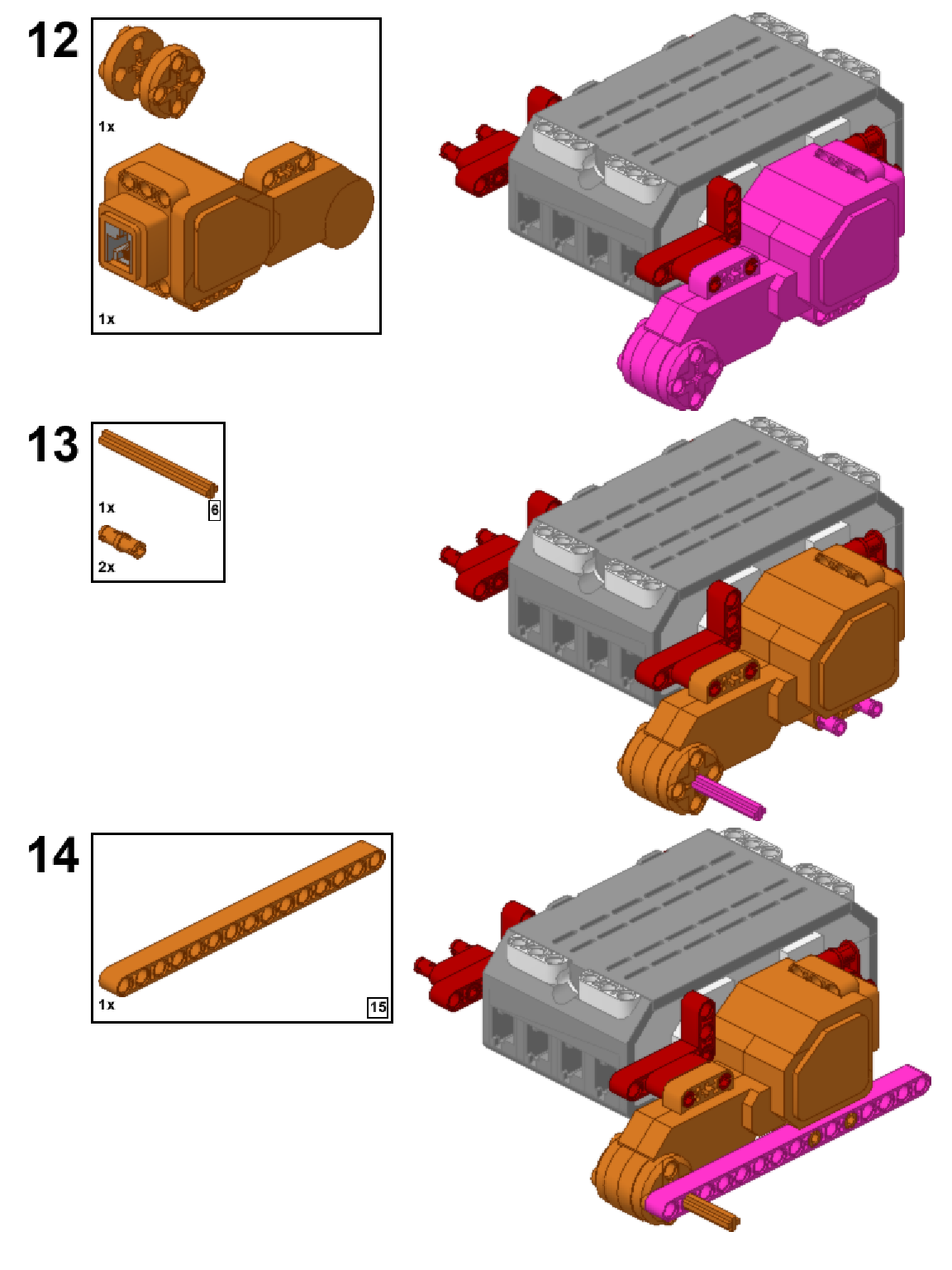 12

1x

1x

13

1x

6

2x

14

1x

15