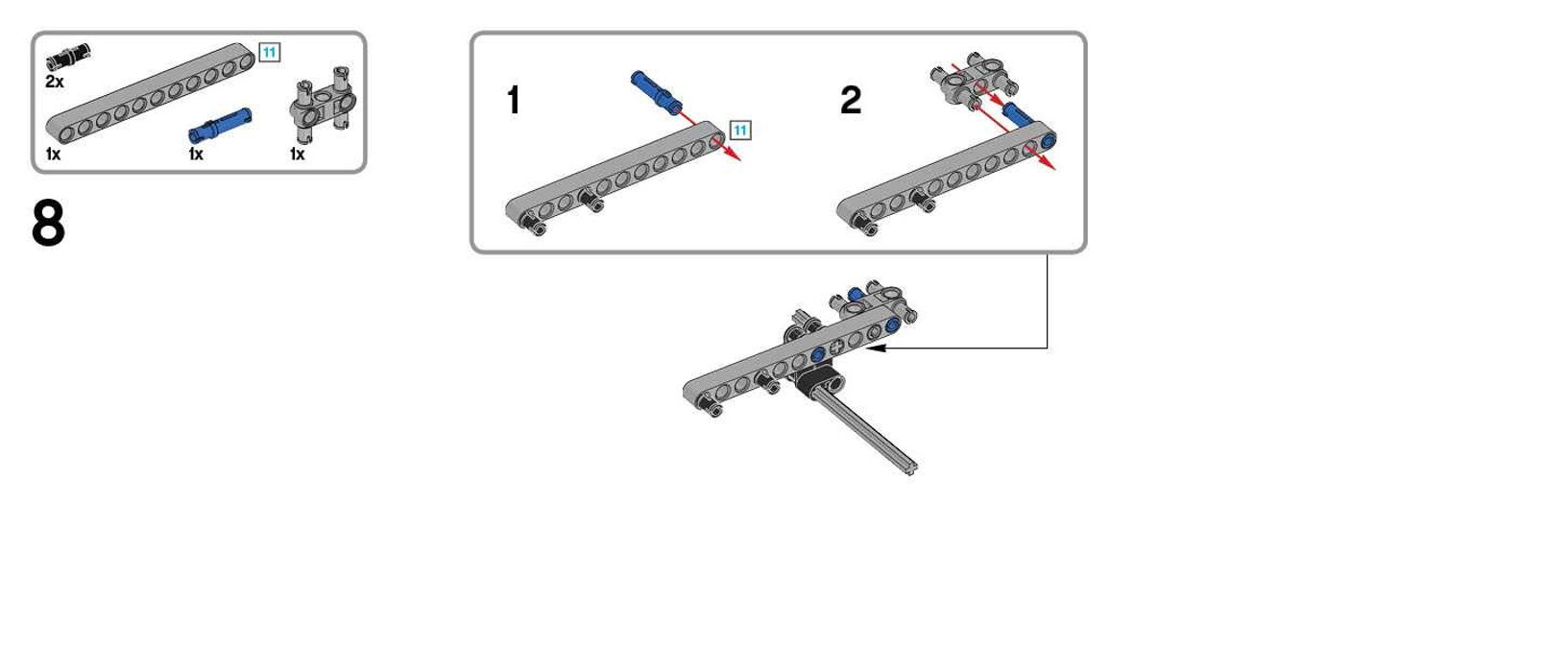 2x

11

1x

1x

1x

8

1

11

2