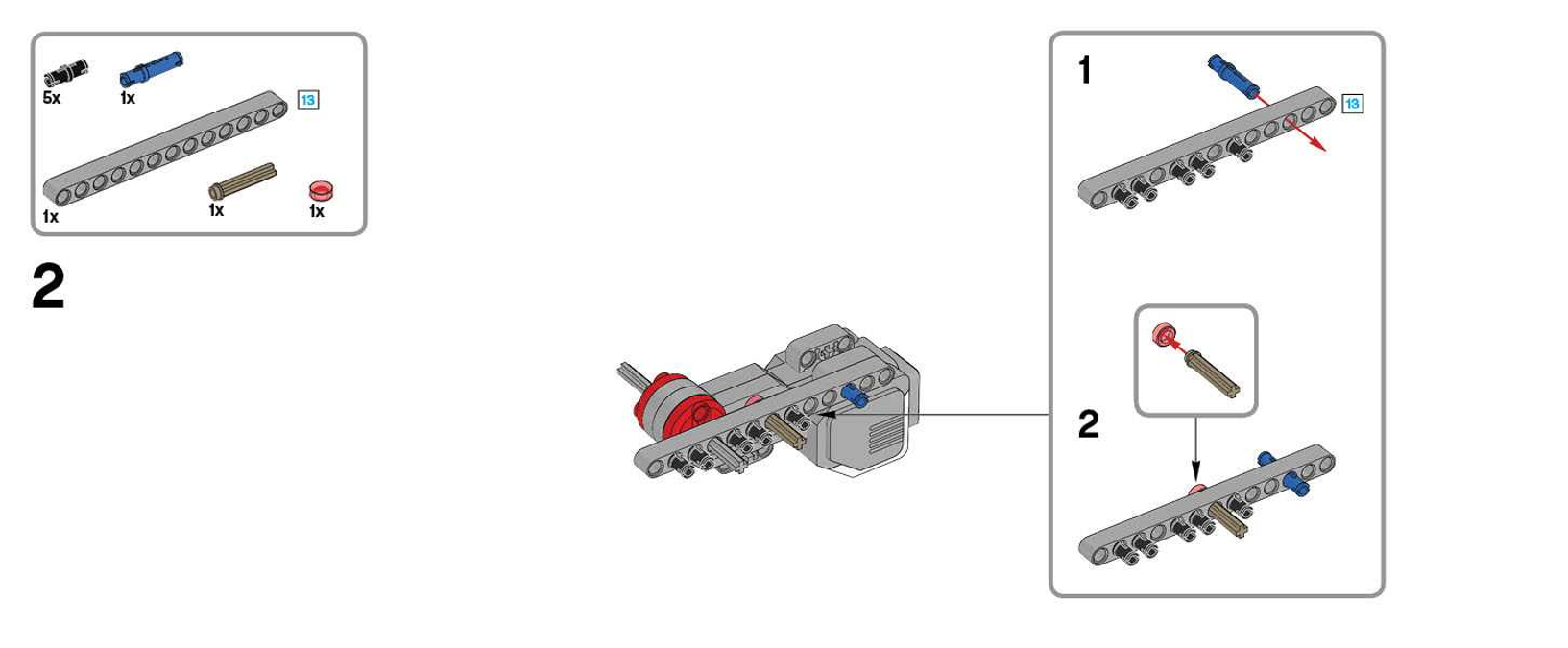 5x
1x
13
1x
1x
1x

2

1
13

2