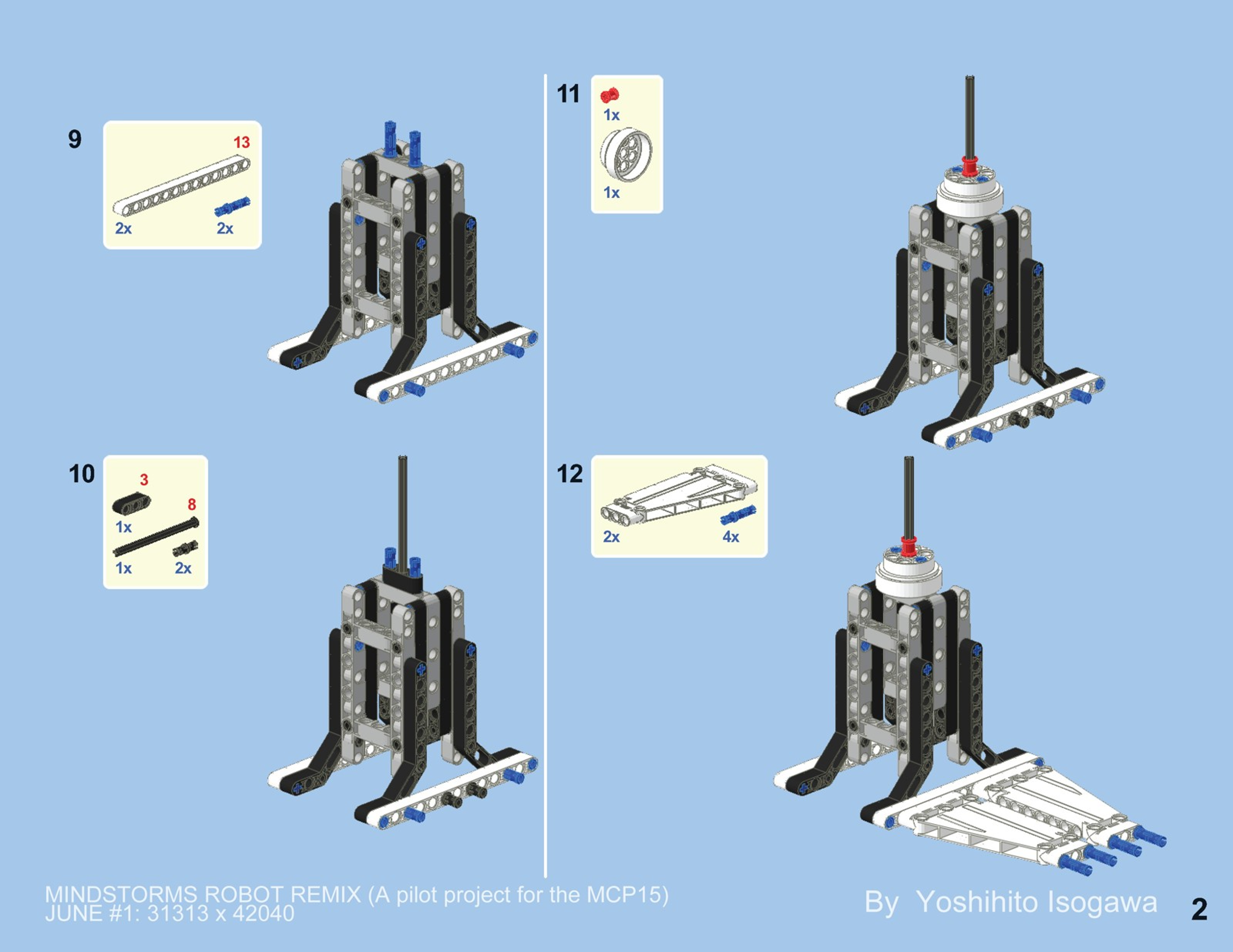 9

13

2x

2x

10

3

1x

8

1x

2x

11

1x

1x

12

2x

4x

MINDSTORMS ROBOT REMIX (A pilot project for the MCP15)
JUNE #1: 31313 x 42040

By Yoshihito Isogawa

2