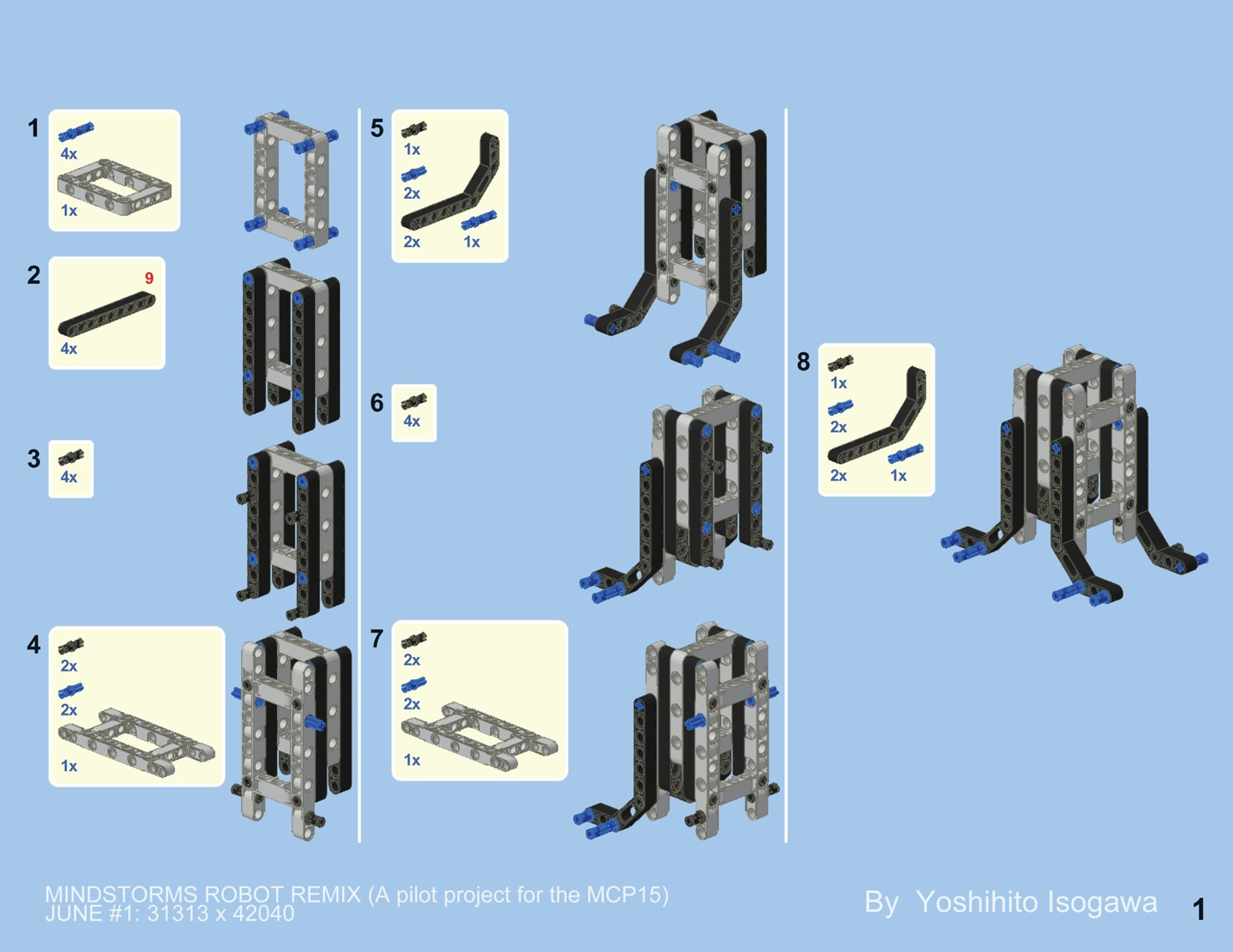 1
4x
1x

2
9
4x

3
4x

4
2x
2x
1x

5
1x
2x
2x
1x

6
4x

7
2x
2x
1x

8
1x
2x
2x
1x

MINDSTORMS ROBOT REMIX (A pilot project for the MCP15)
JUNE #1: 31313 x 42040

By Yoshihito Isogawa

1