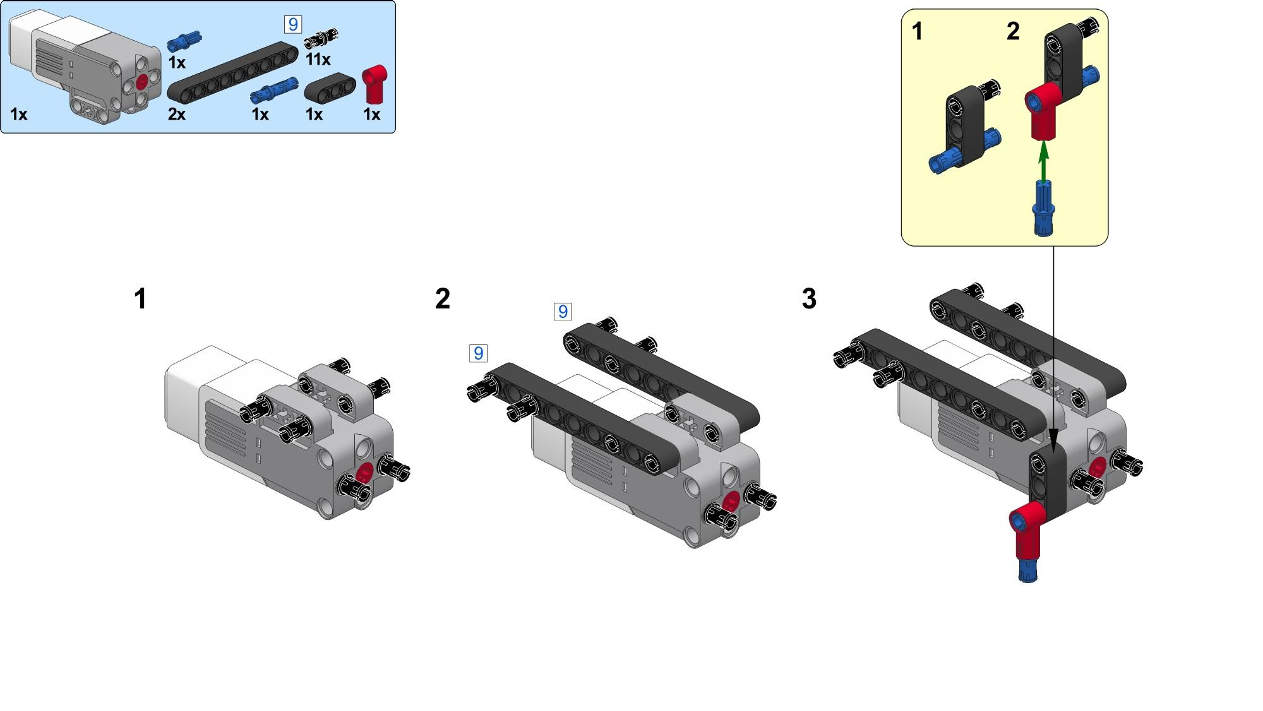 1x
1x
9
11x
2x
1x
1x
1x

1
2

1

2
9
9

3