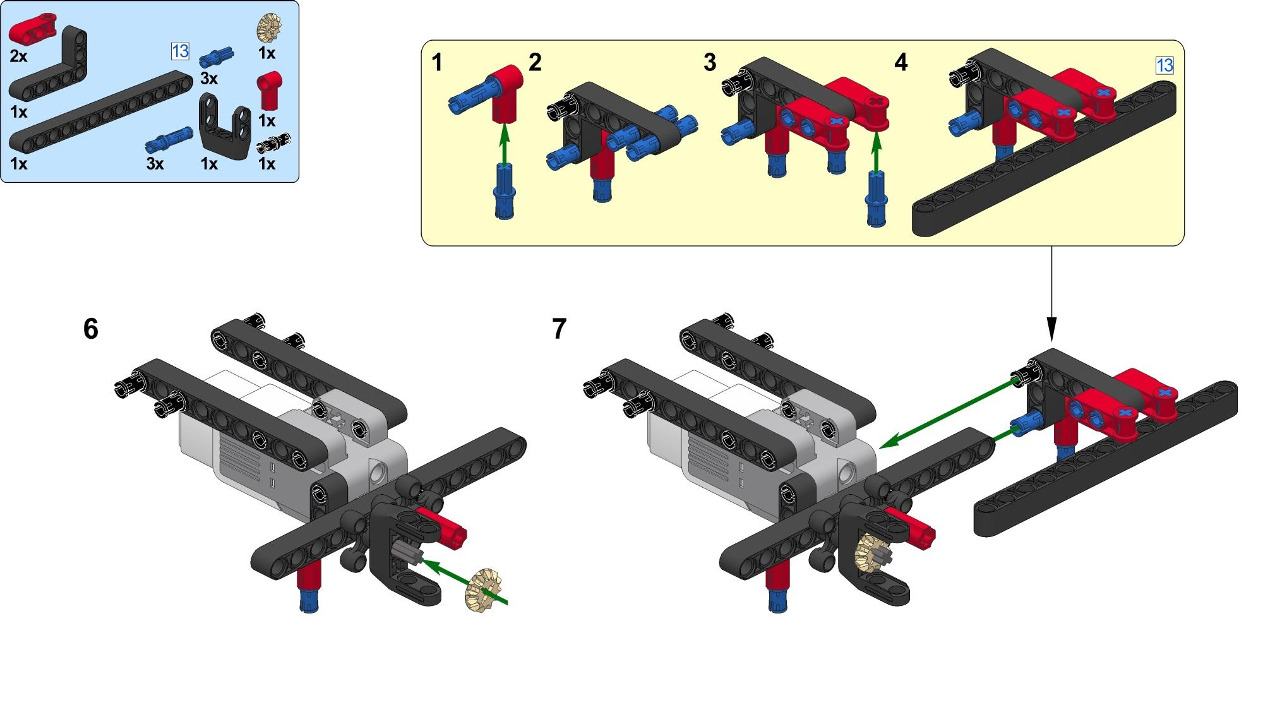 2x
1x
13
3x
1x
1x
1x
3x
1x
1x

1
2
3
4
13

6

7