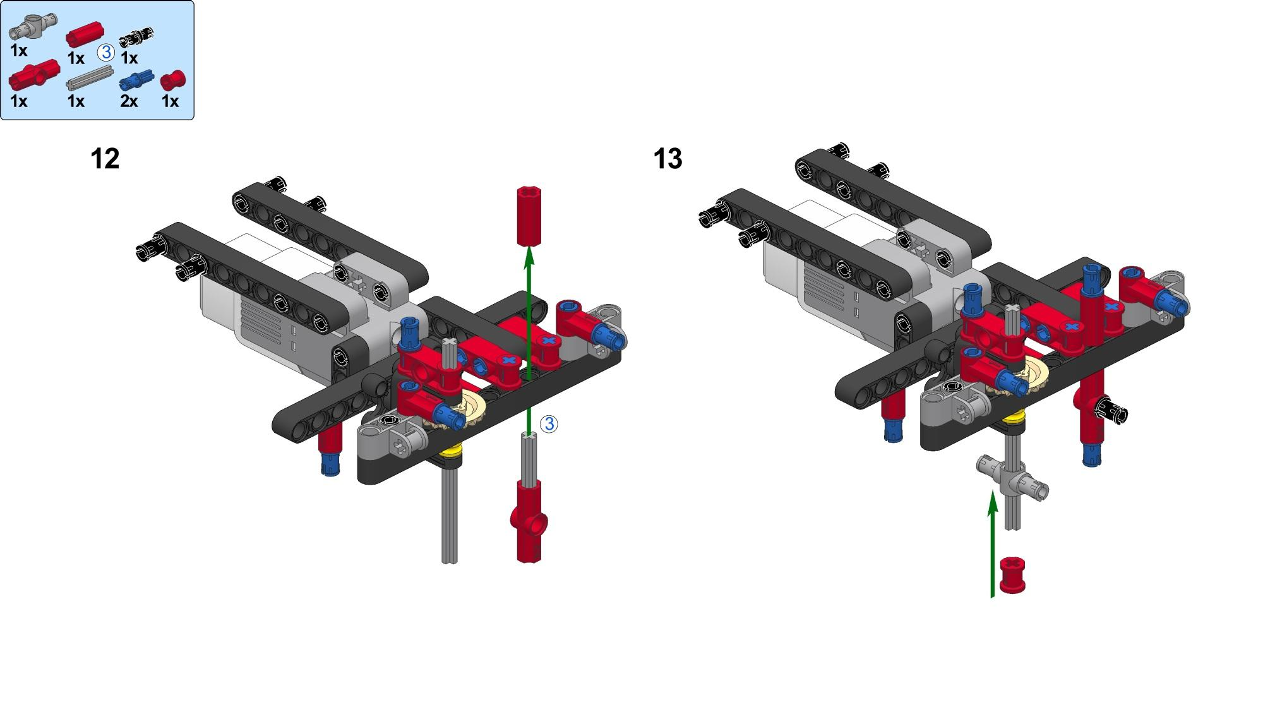 1x
1x
3
1x
1x
1x
2x
1x

12

3

13