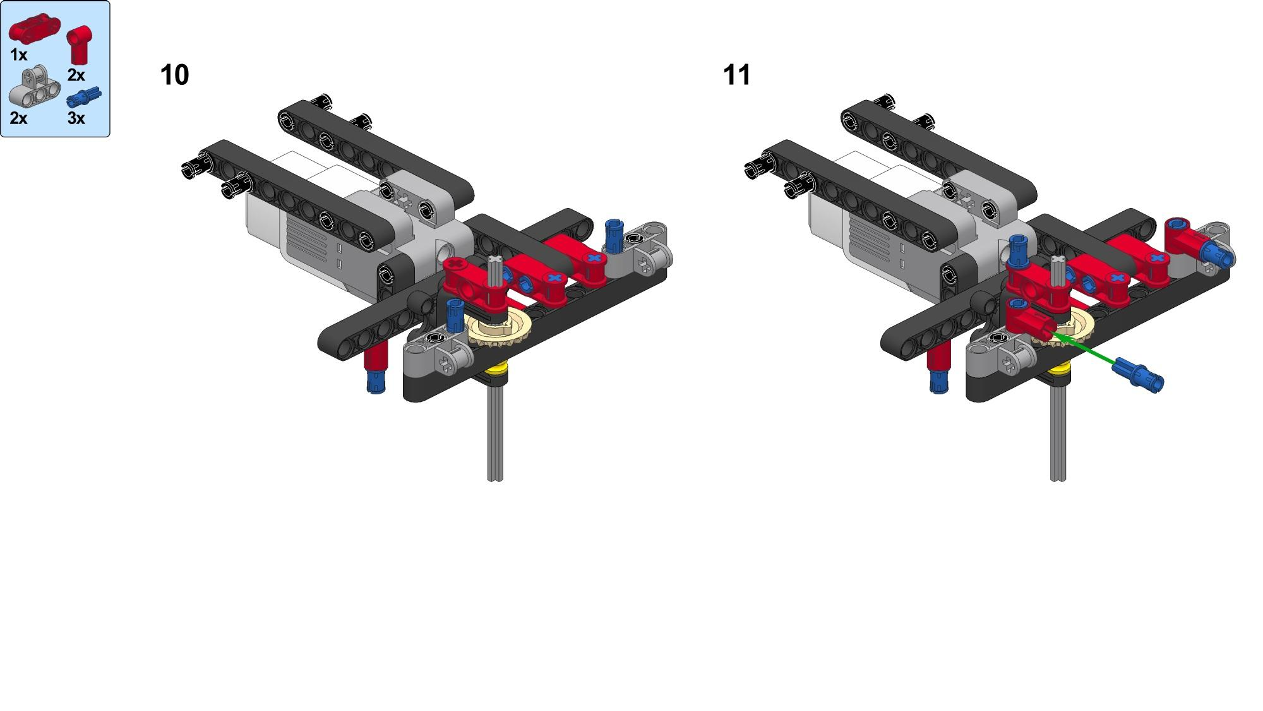 1x
2x
2x
3x

10

11