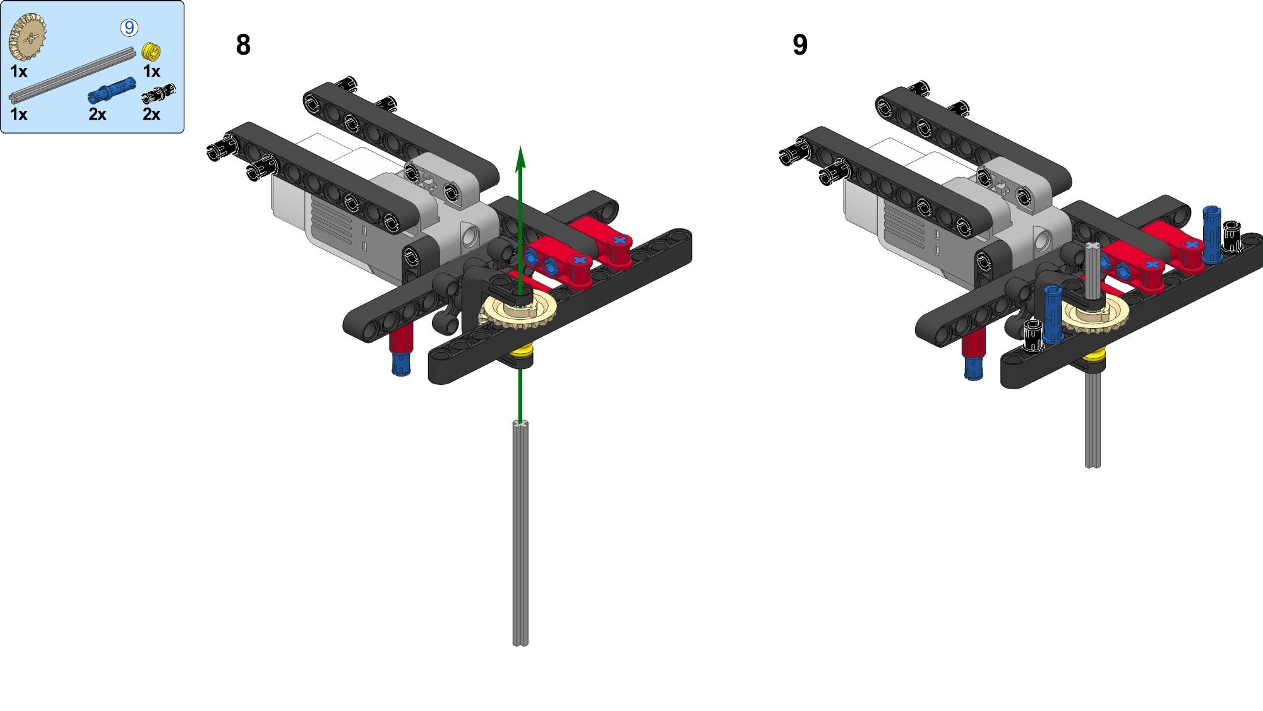 9
1x
1x
1x
2x
2x

8

9